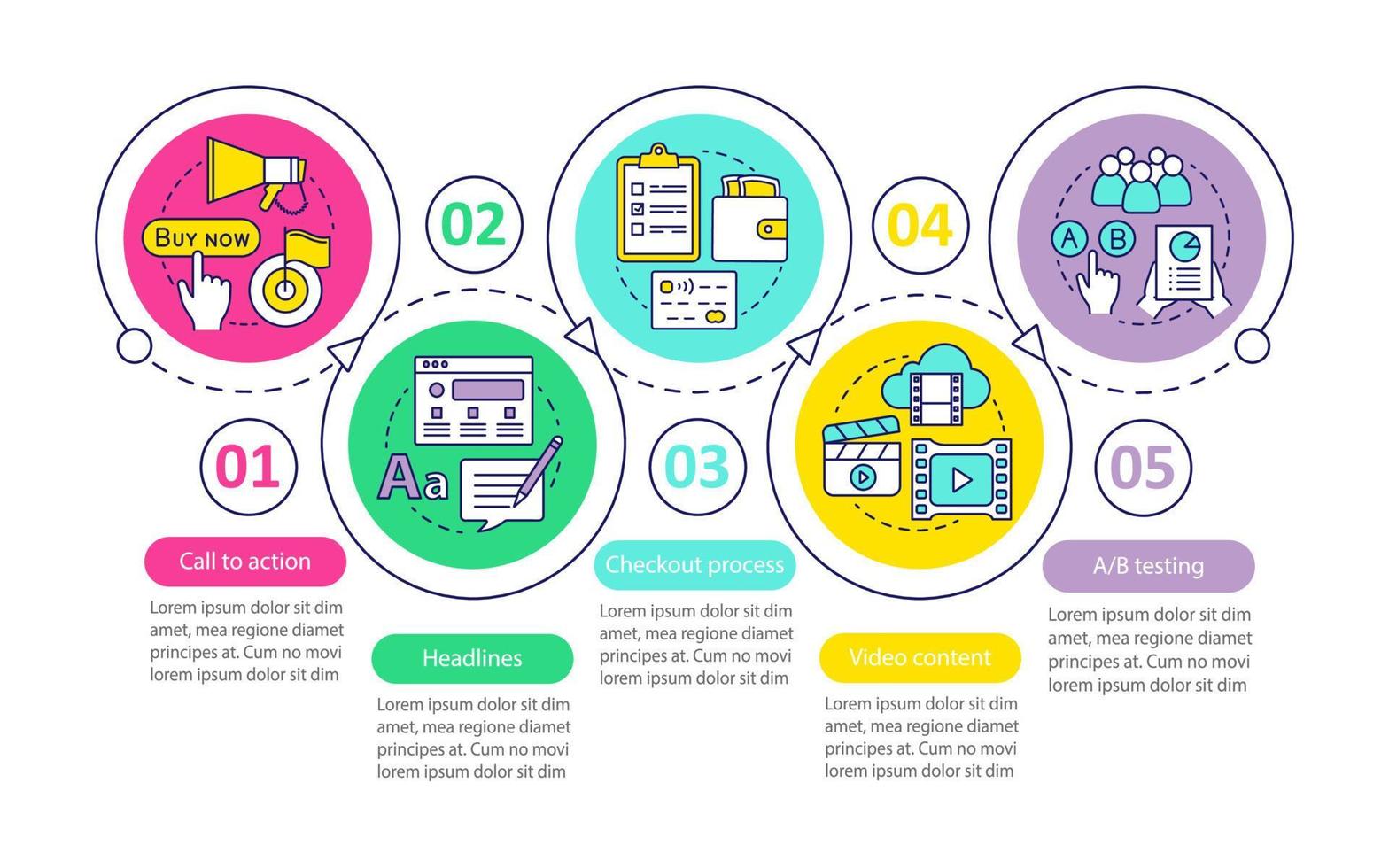 BUY NOW

01

Call to action

Lorem ipsum dolor sit dim amet, mea regione diamet principes at. Cum no movi lorem ipsum dolor sit dim

02

Aa

Headlines

Lorem ipsum dolor sit dim amet, mea regione diamet principes at. Cum no movi lorem ipsum dolor sit dim

03

Checkout process

Lorem ipsum dolor sit dim amet, mea regione diamet principes at. Cum no movi lorem ipsum dolor sit dim

04

Video content

Lorem ipsum dolor sit dim amet, mea regione diamet principes at. Cum no movi lorem ipsum dolor sit dim

A B

05

A/B testing

Lorem ipsum dolor sit dim amet, mea regione diamet principes at. Cum no movi lorem ipsum dolor sit dim