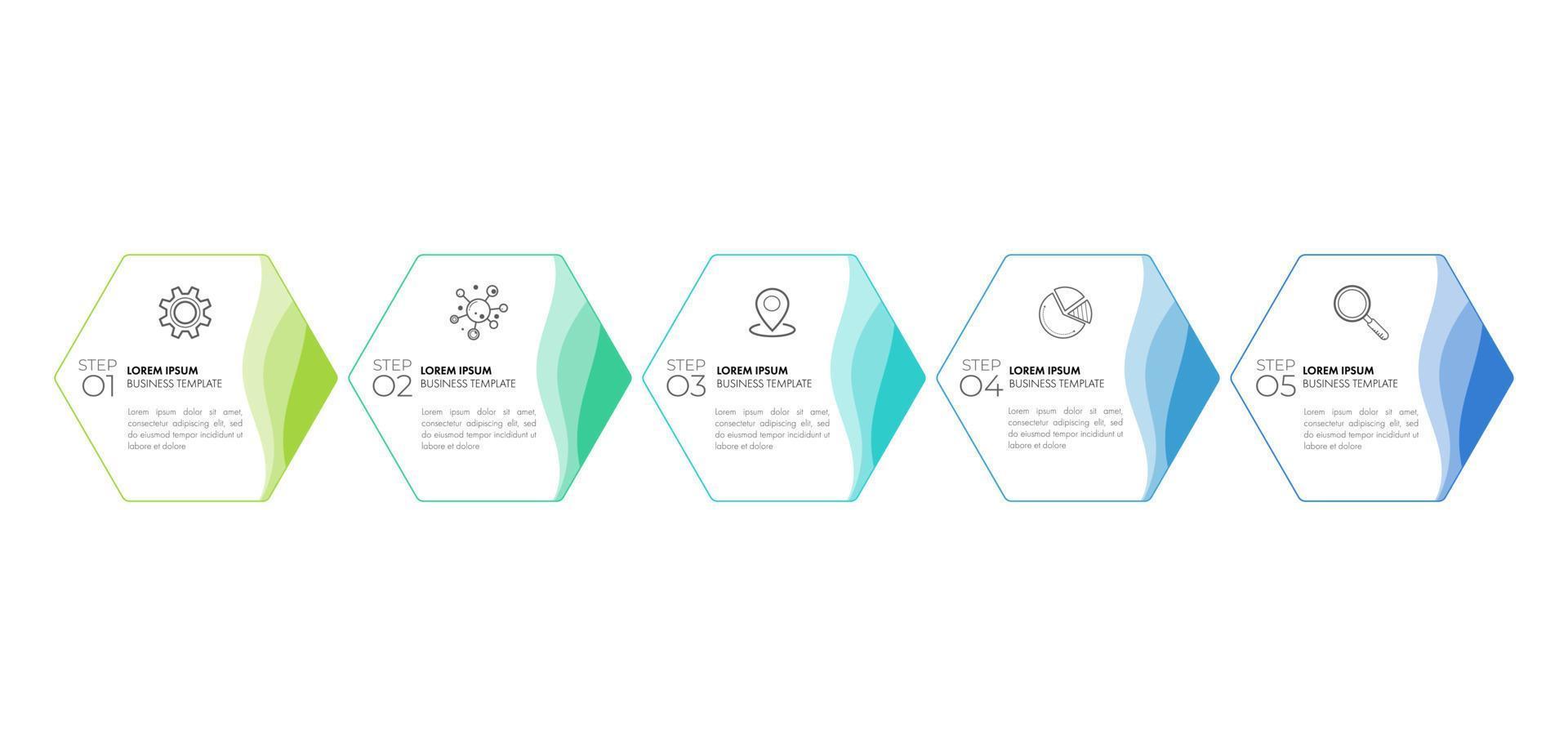 STEP 01
LOREM IPSUM
BUSINESS TEMPLATE

Lorem ipsum dolor sit amet, consectetur adipiscing elit, sed do eiusmod tempor incididunt ut labore et dolore

STEP 02
LOREM IPSUM
BUSINESS TEMPLATE

Lorem ipsum dolor sit amet, consectetur adipiscing elit, sed do eiusmod tempor incididunt ut labore et dolore

STEP 03
LOREM IPSUM
BUSINESS TEMPLATE

Lorem ipsum dolor sit amet, consectetur adipiscing elit, sed do eiusmod tempor incididunt ut labore et dolore

STEP 04
LOREM IPSUM
BUSINESS TEMPLATE

Lorem ipsum dolor sit amet, consectetur adipiscing elit, sed do eiusmod tempor incididunt ut labore et dolore

STEP 05
LOREM IPSUM
BUSINESS TEMPLATE

Lorem ipsum dolor sit amet, consectetur adipiscing elit, sed do eiusmod tempor incididunt ut labore et dolore