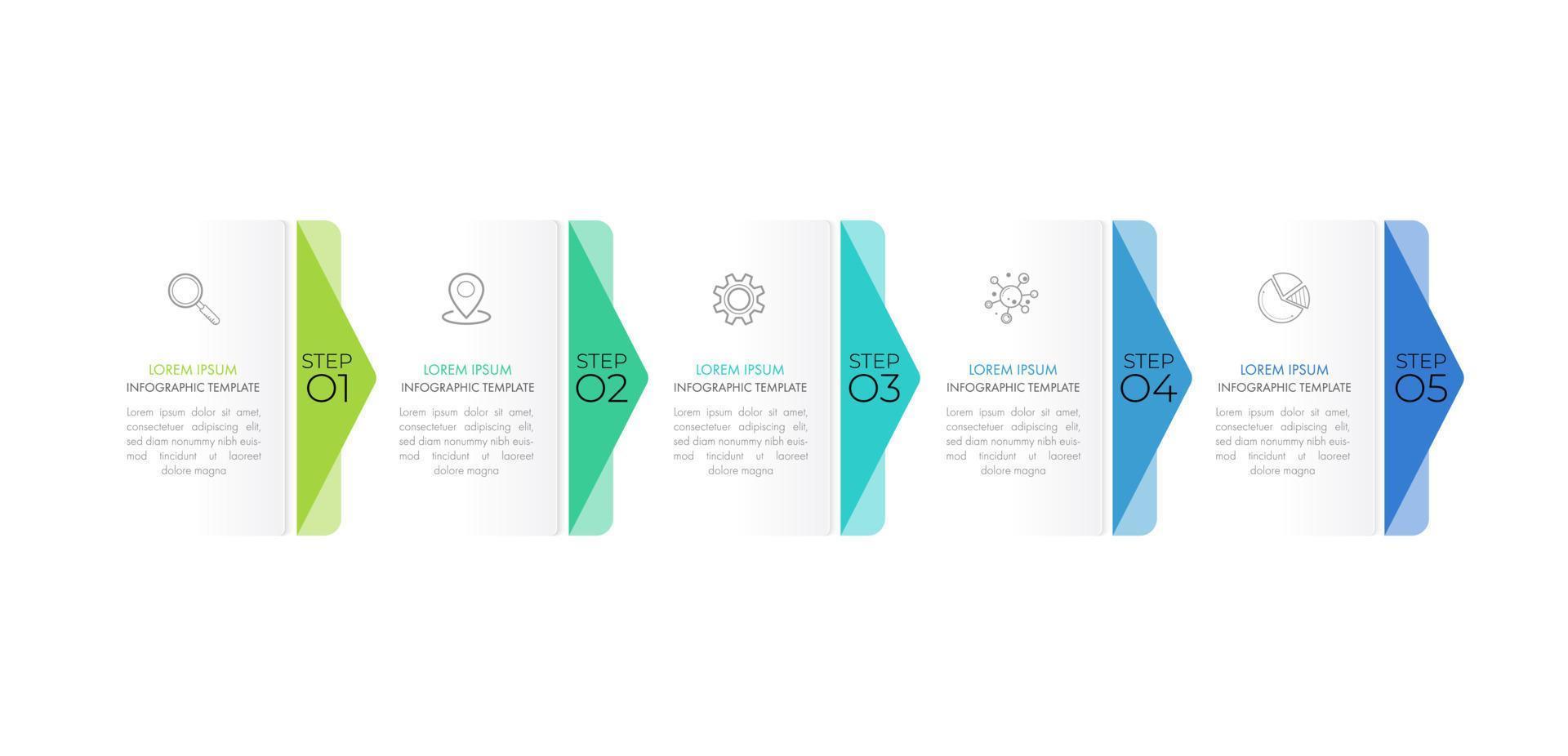 LOREM IPSUM
INFOGRAPHIC TEMPLATE
Lorem ipsum dolor sit amet, consectetuer adipiscing elit, sed diam nonummy nibh euismod tincidunt ut laoreet dolore magna

STEP
01

LOREM IPSUM
INFOGRAPHIC TEMPLATE
Lorem ipsum dolor sit amet, consectetuer adipiscing elit, sed diam nonummy nibh euismod tincidunt ut laoreet dolore magna

STEP
02

LOREM IPSUM
INFOGRAPHIC TEMPLATE
Lorem ipsum dolor sit amet, consectetuer adipiscing elit, sed diam nonummy nibh euismod tincidunt ut laoreet dolore magna

STEP
03

LOREM IPSUM
INFOGRAPHIC TEMPLATE
Lorem ipsum dolor sit amet, consectetuer adipiscing elit, sed diam nonummy nibh euismod tincidunt ut laoreet dolore magna

STEP
04

LOREM IPSUM
INFOGRAPHIC TEMPLATE
Lorem ipsum dolor sit amet, consectetuer adipiscing elit, sed diam nonummy nibh euismod tincidunt ut laoreet dolore magna

STEP
05