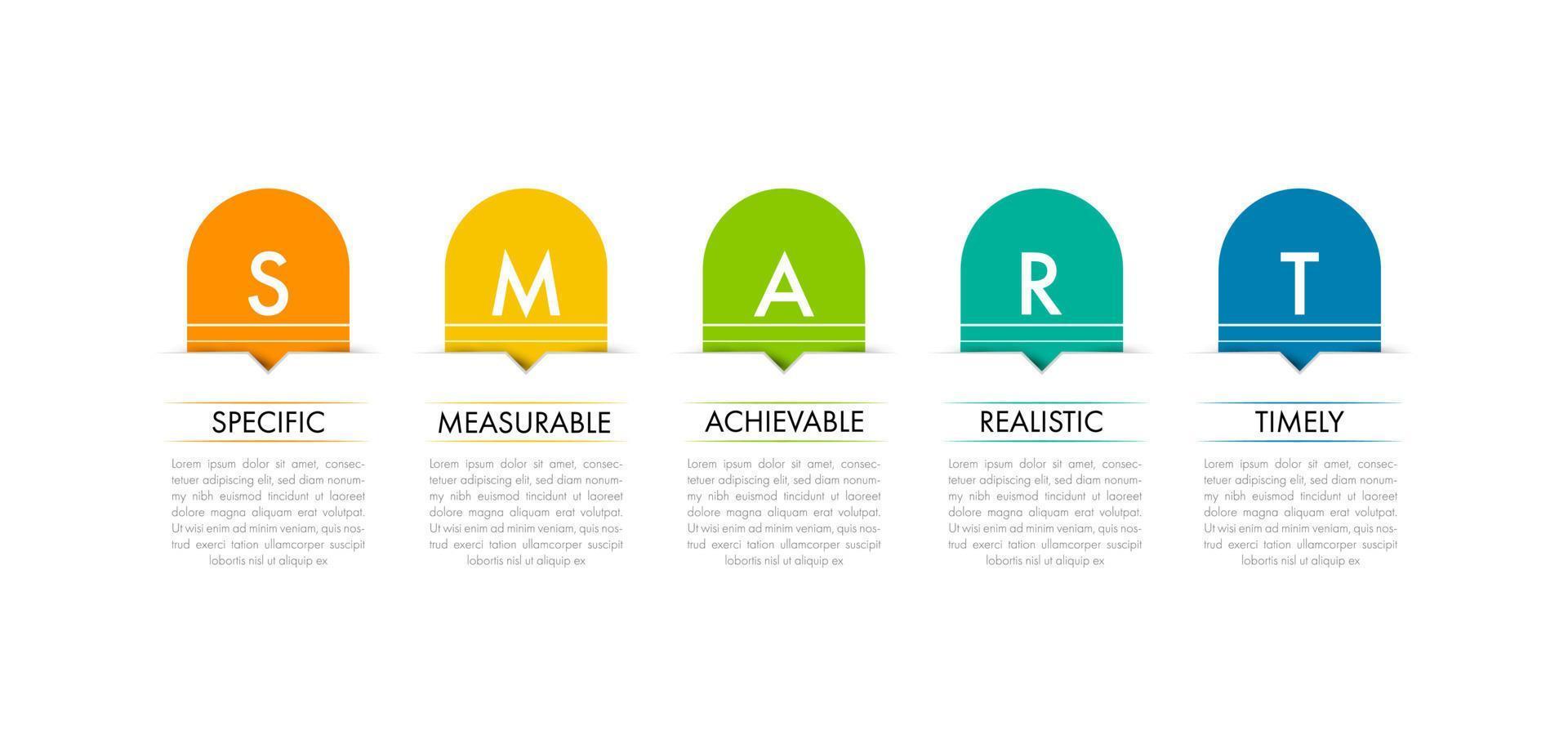 S

SPECIFIC

Lorem ipsum dolor sit amet, consectetuer adipiscing elit, sed diam nonummy nibh euismod tincidunt ut laoreet dolore magna aliquam erat volutpat. Ut wisi enim ad minim veniam, quis nostrud exerci tation ullamcorper suscipit lobortis nisl ut aliquip ex

M

MEASURABLE

Lorem ipsum dolor sit amet, consectetuer adipiscing elit, sed diam nonummy nibh euismod tincidunt ut laoreet dolore magna aliquam erat volutpat. Ut wisi enim ad minim veniam, quis nostrud exerci tation ullamcorper suscipit lobortis nisl ut aliquip ex

A

ACHIEVABLE

Lorem ipsum dolor sit amet, consectetuer adipiscing elit, sed diam nonummy nibh euismod tincidunt ut laoreet dolore magna aliquam erat volutpat. Ut wisi enim ad minim veniam, quis nostrud exerci tation ullamcorper suscipit lobortis nisl ut aliquip ex

R

REALISTIC

Lorem ipsum dolor sit amet, consectetuer adipiscing elit, sed diam nonummy nibh euismod tincidunt ut laoreet dolore magna aliquam erat volutpat. Ut wisi enim ad minim veniam, quis nostrud exerci tation ullamcorper suscipit lobortis nisl ut aliquip ex

T

TIMELY

Lorem ipsum dolor sit amet, consectetuer adipiscing elit, sed diam nonummy nibh euismod tincidunt ut laoreet dolore magna aliquam erat volutpat. Ut wisi enim ad minim veniam, quis nostrud exerci tation ullamcorper suscipit lobortis nisl ut aliquip ex