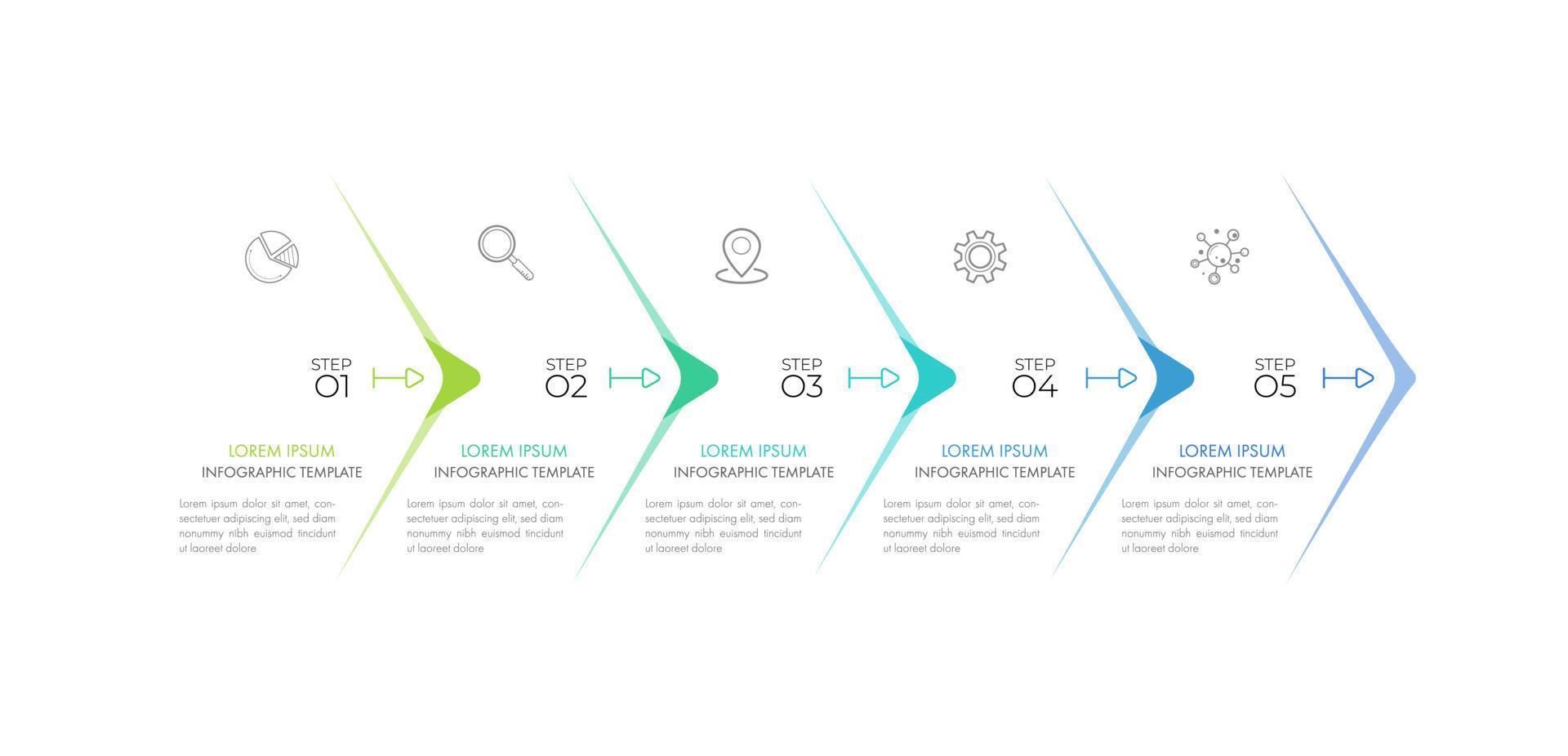 STEP
01

LOREM IPSUM
INFOGRAPHIC TEMPLATE

Lorem ipsum dolor sit amet, consectetuer adipiscing elit, sed diam nonummy nibh euismod tincidunt ut laoreet dolore

STEP
02

LOREM IPSUM
INFOGRAPHIC TEMPLATE

Lorem ipsum dolor sit amet, consectetuer adipiscing elit, sed diam nonummy nibh euismod tincidunt ut laoreet dolore

STEP
03

LOREM IPSUM
INFOGRAPHIC TEMPLATE

Lorem ipsum dolor sit amet, consectetuer adipiscing elit, sed diam nonummy nibh euismod tincidunt ut laoreet dolore

STEP
04

LOREM IPSUM
INFOGRAPHIC TEMPLATE

Lorem ipsum dolor sit amet, consectetuer adipiscing elit, sed diam nonummy nibh euismod tincidunt ut laoreet dolore

STEP
05

LOREM IPSUM
INFOGRAPHIC TEMPLATE

Lorem ipsum dolor sit amet, consectetuer adipiscing elit, sed diam nonummy nibh euismod tincidunt ut laoreet dolore