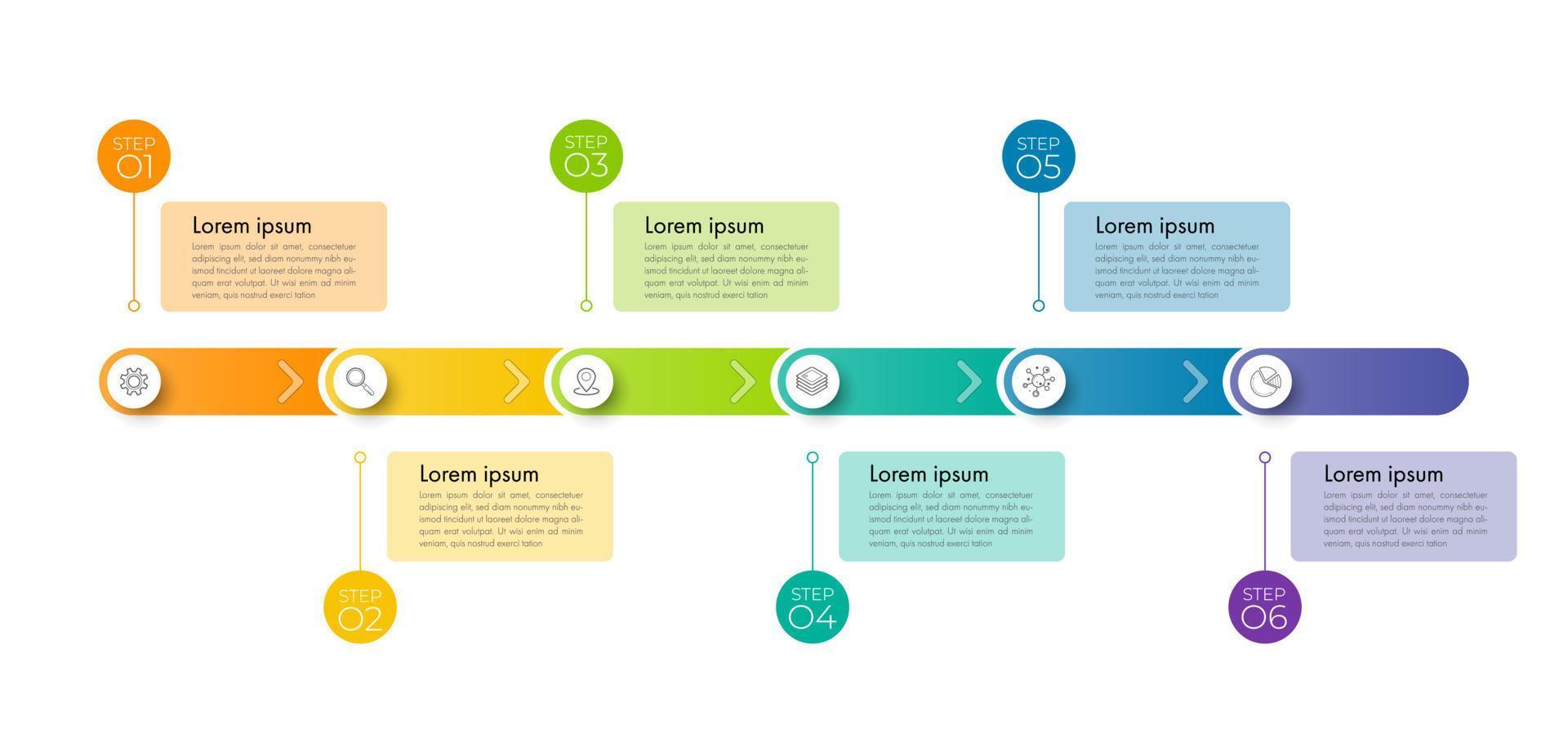 STEP 01

Lorem ipsum

Lorem ipsum dolor sit amet, consectetuer adipiscing elit, sed diam nonummy nibh euismod tincidunt ut laoreet dolore magna aliquam erat volutpat. Ut wisi enim ad minim veniam, quis nostrud exerci tation

STEP 03

Lorem ipsum

Lorem ipsum dolor sit amet, consectetuer adipiscing elit, sed diam nonummy nibh euismod tincidunt ut laoreet dolore magna aliquam erat volutpat. Ut wisi enim ad minim veniam, quis nostrud exerci tation

STEP 05

Lorem ipsum

Lorem ipsum dolor sit amet, consectetuer adipiscing elit, sed diam nonummy nibh euismod tincidunt ut laoreet dolore magna aliquam erat volutpat. Ut wisi enim ad minim veniam, quis nostrud exerci tation

Lorem ipsum

Lorem ipsum dolor sit amet, consectetuer adipiscing elit, sed diam nonummy nibh euismod tincidunt ut laoreet dolore magna aliquam erat volutpat. Ut wisi enim ad minim veniam, quis nostrud exerci tation

STEP 02

Lorem ipsum

Lorem ipsum dolor sit amet, consectetuer adipiscing elit, sed diam nonummy nibh euismod tincidunt ut laoreet dolore magna aliquam erat volutpat. Ut wisi enim ad minim veniam, quis nostrud exerci tation

STEP 04

Lorem ipsum

Lorem ipsum dolor sit amet, consectetuer adipiscing elit, sed diam nonummy nibh euismod tincidunt ut laoreet dolore magna aliquam erat volutpat. Ut wisi enim ad minim veniam, quis nostrud exerci tation

STEP 06