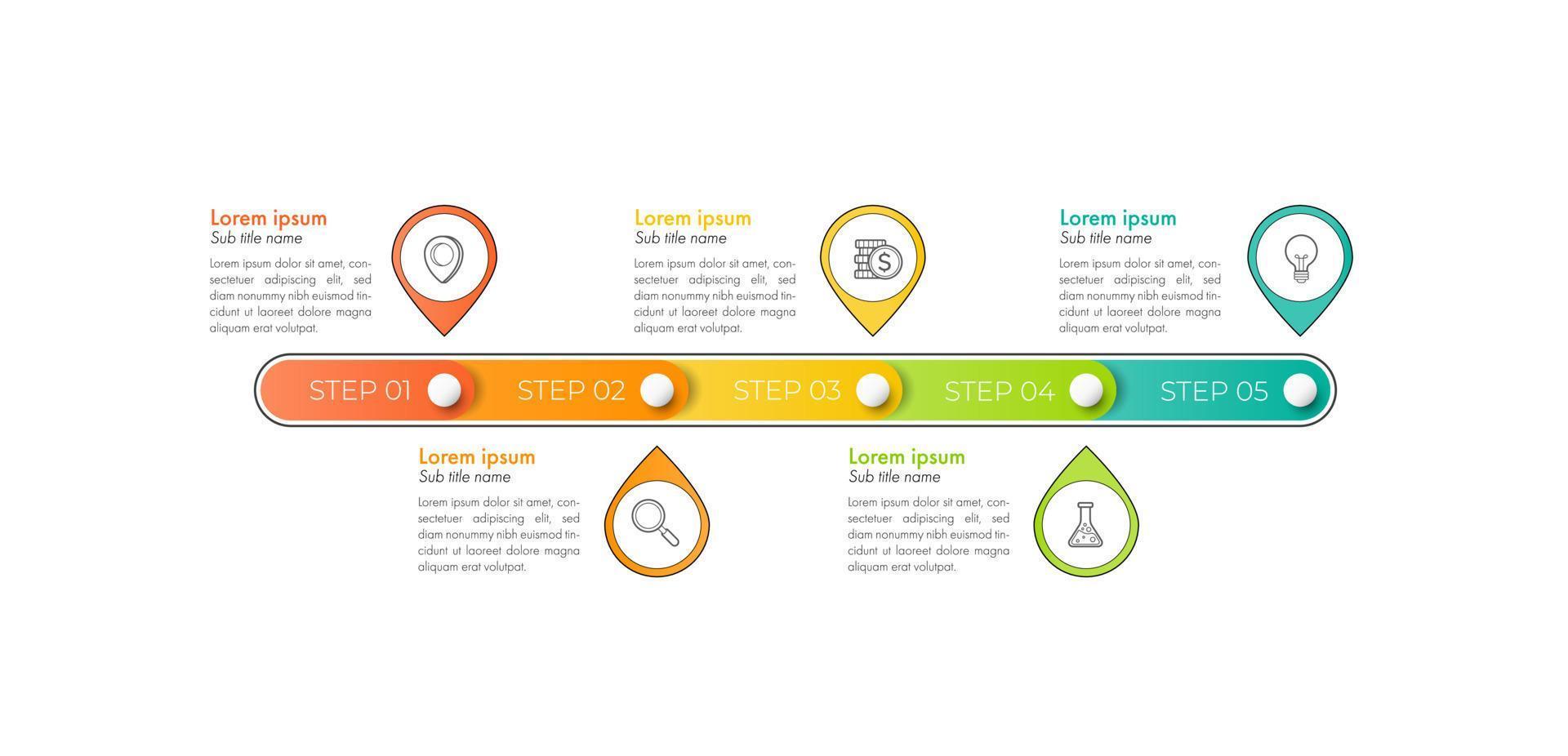 Lorem ipsum
Sub title name
Lorem ipsum dolor sit amet, consectetuer adipiscing elit, sed diam nonummy nibh euismod tincidunt ut laoreet dolore magna aliquam erat volutpat.

Lorem ipsum
Sub title name
Lorem ipsum dolor sit amet, consectetuer adipiscing elit, sed diam nonummy nibh euismod tincidunt ut laoreet dolore magna aliquam erat volutpat.

Lorem ipsum
Sub title name
Lorem ipsum dolor sit amet, consectetuer adipiscing elit, sed diam nonummy nibh euismod tincidunt ut laoreet dolore magna aliquam erat volutpat.

STEP 01 STEP 02 STEP 03 STEP 04 STEP 05

Lorem ipsum
Sub title name
Lorem ipsum dolor sit amet, consectetuer adipiscing elit, sed diam nonummy nibh euismod tincidunt ut laoreet dolore magna aliquam erat volutpat.

Lorem ipsum
Sub title name
Lorem ipsum dolor sit amet, consectetuer adipiscing elit, sed diam nonummy nibh euismod tincidunt ut laoreet dolore magna aliquam erat volutpat.