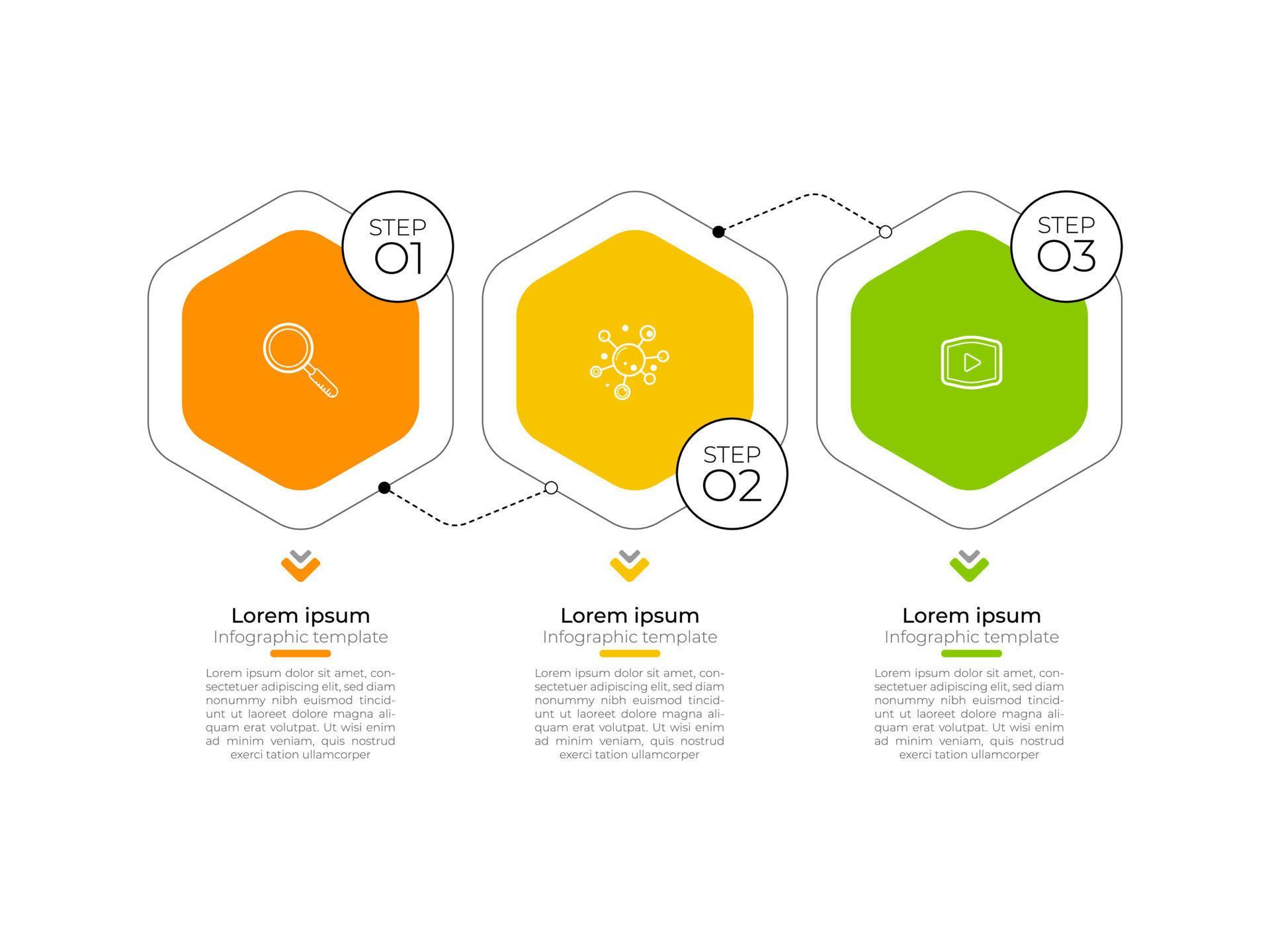 STEP 01

STEP 02

STEP 03

Lorem ipsum
Infographic template

Lorem ipsum dolor sit amet, consectetuer adipiscing elit, sed diam nonummy nibh euismod tincidunt ut laoreet dolore magna aliquam erat volutpat. Ut wisi enim ad minim veniam, quis nostrud exerci tation ullamcorper

Lorem ipsum
Infographic template

Lorem ipsum dolor sit amet, consectetuer adipiscing elit, sed diam nonummy nibh euismod tincidunt ut laoreet dolore magna aliquam erat volutpat. Ut wisi enim ad minim veniam, quis nostrud exerci tation ullamcorper

Lorem ipsum
Infographic template

Lorem ipsum dolor sit amet, consectetuer adipiscing elit, sed diam nonummy nibh euismod tincidunt ut laoreet dolore magna aliquam erat volutpat. Ut wisi enim ad minim veniam, quis nostrud exerci tation ullamcorper