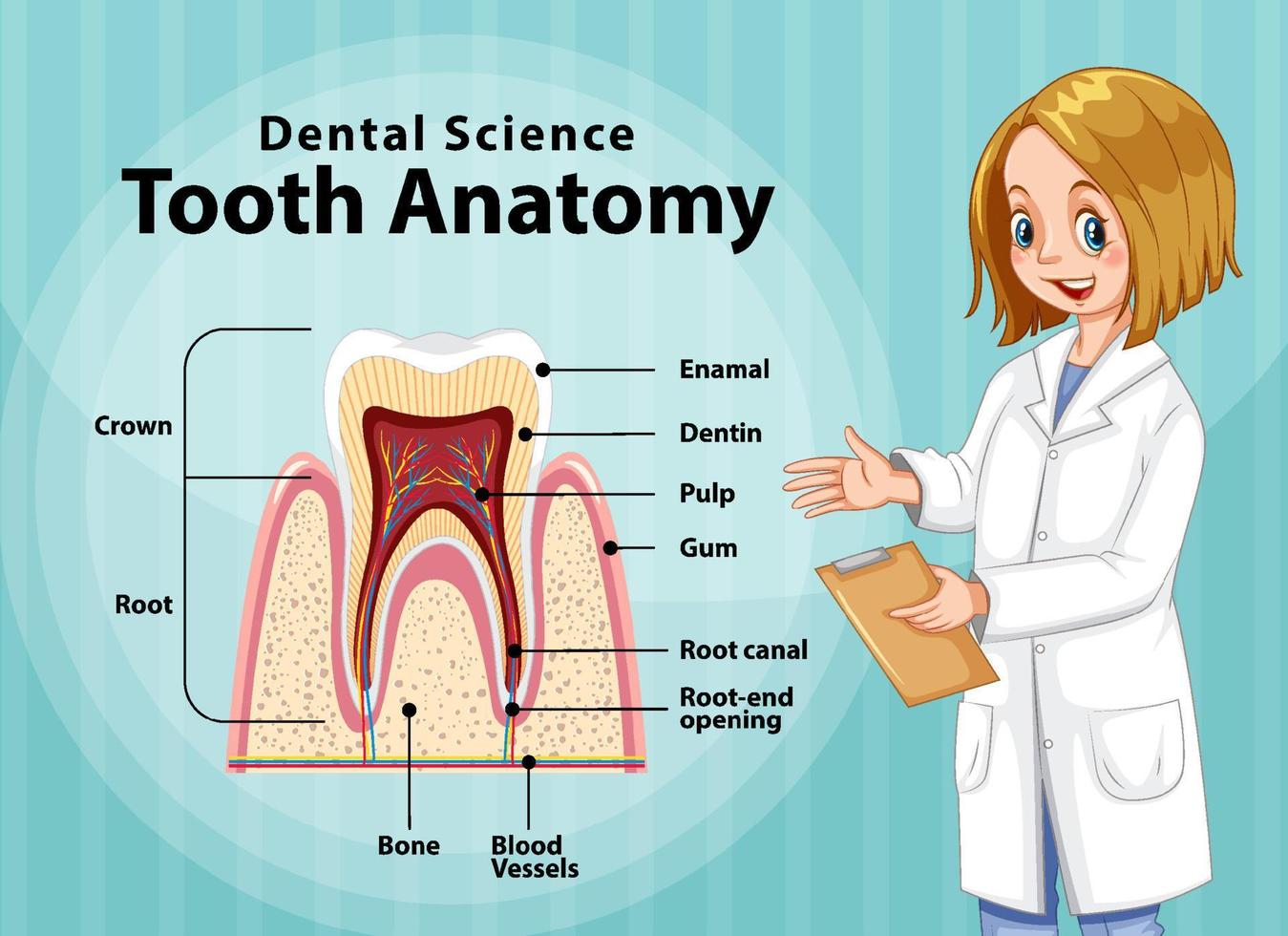 Dental Science
Tooth Anatomy

Crown

Root

Enamal

Dentin

Pulp

Gum

Root canal

Root-end opening

Bone

Blood Vessels