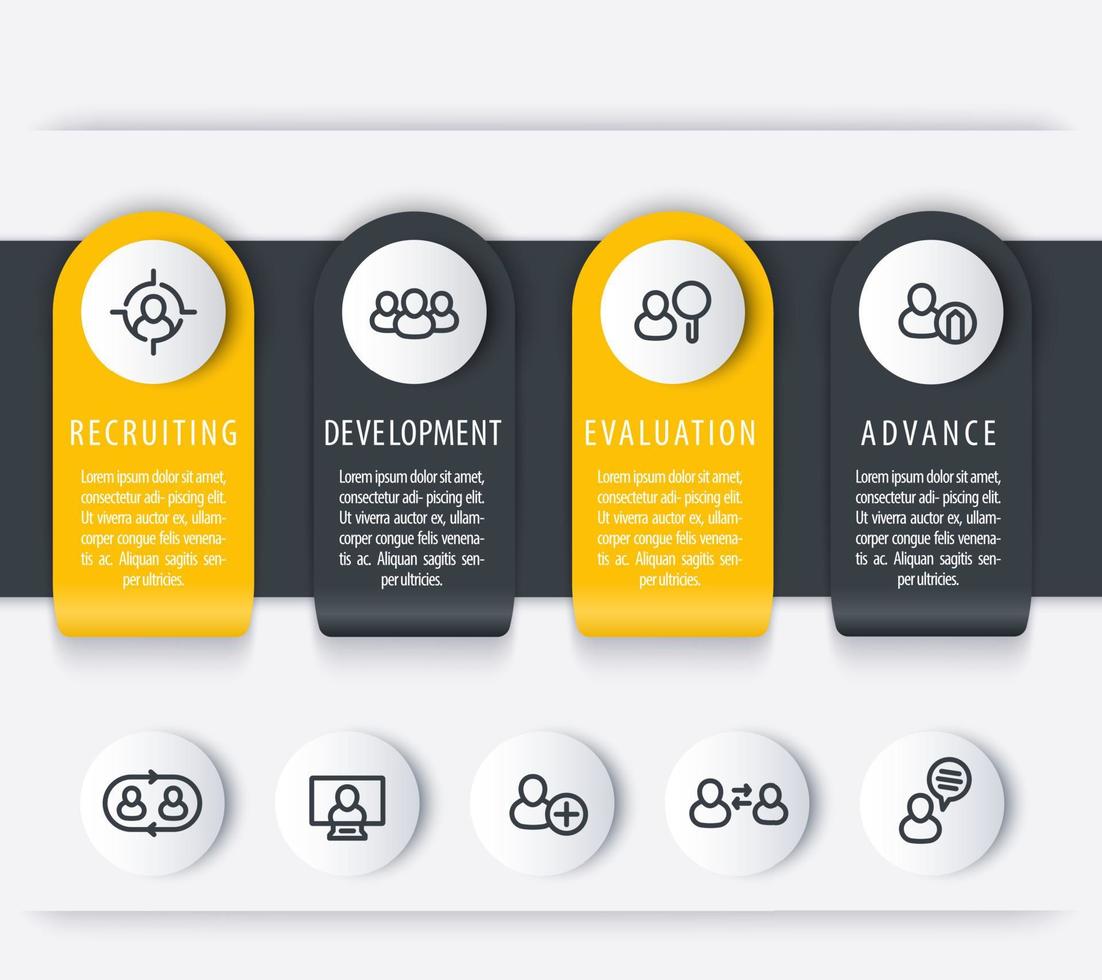 RECRUITING

Lorem ipsum dolor sit amet, consectetur adi- piscing elit. Ut viverra auctor ex, ullamcorper congue felis venenatis ac. Aliquan sagitis senper ultricies.

DEVELOPMENT

Lorem ipsum dolor sit amet, consectetur adi- piscing elit. Ut viverra auctor ex, ullamcorper congue felis venenatis ac. Aliquan sagitis senper ultricies.

EVALUATION

Lorem ipsum dolor sit amet, consectetur adi- piscing elit. Ut viverra auctor ex, ullamcorper congue felis venenatis ac. Aliquan sagitis senper ultricies.

ADVANCE

Lorem ipsum dolor sit amet, consectetur adi- piscing elit. Ut viverra auctor ex, ullamcorper congue felis venenatis ac. Aliquan sagitis senper ultricies.