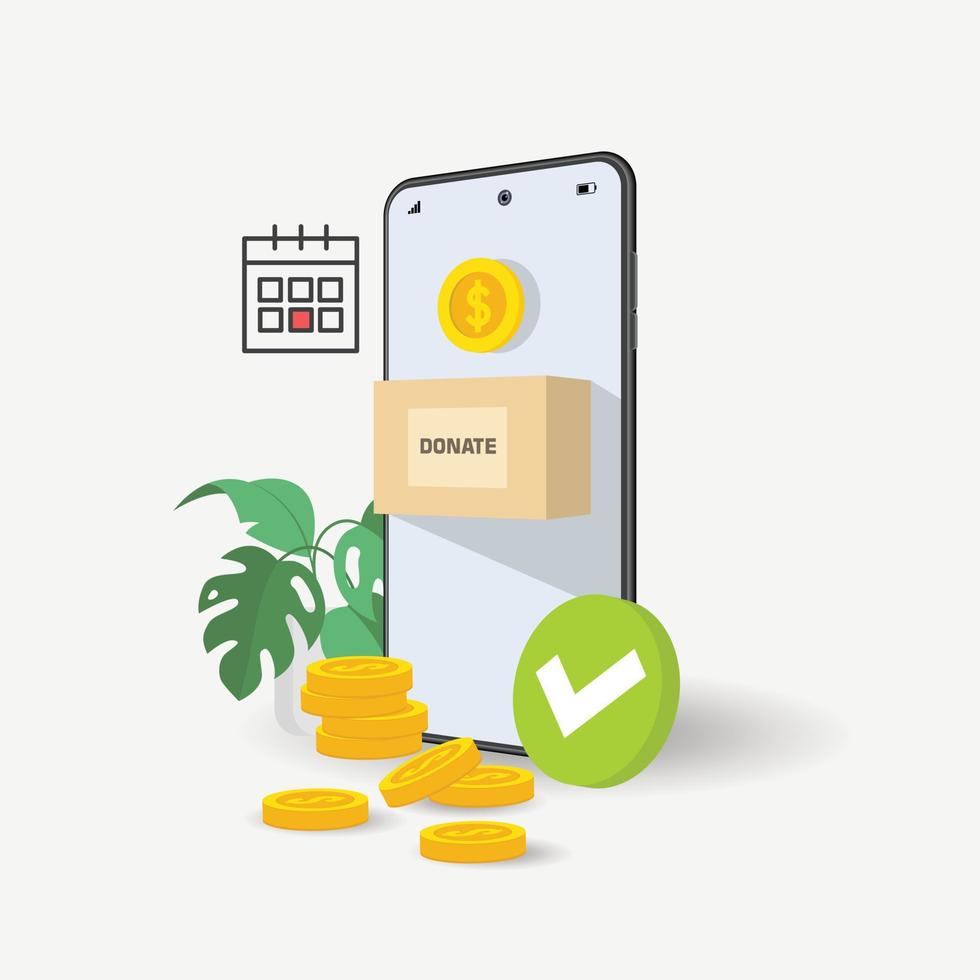 $
DONATE