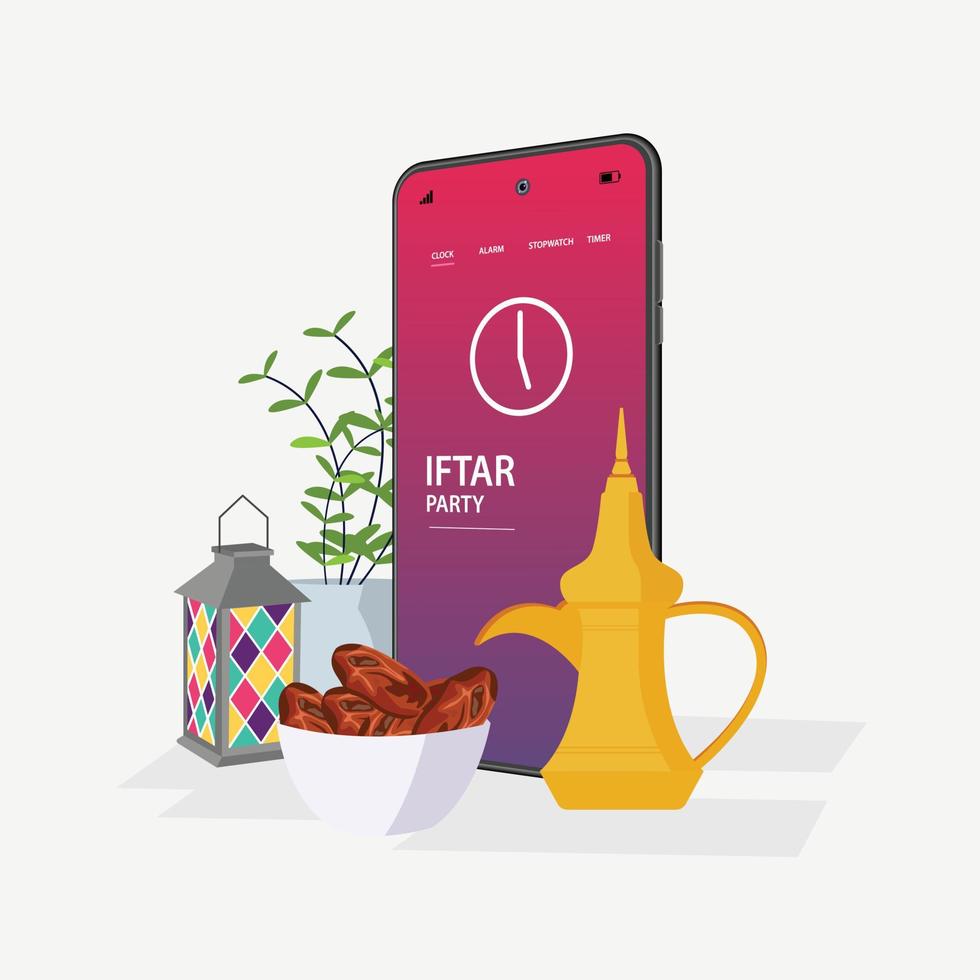 CLOCK ALARM STOPWATCH TIMER

IFTAR
PARTY