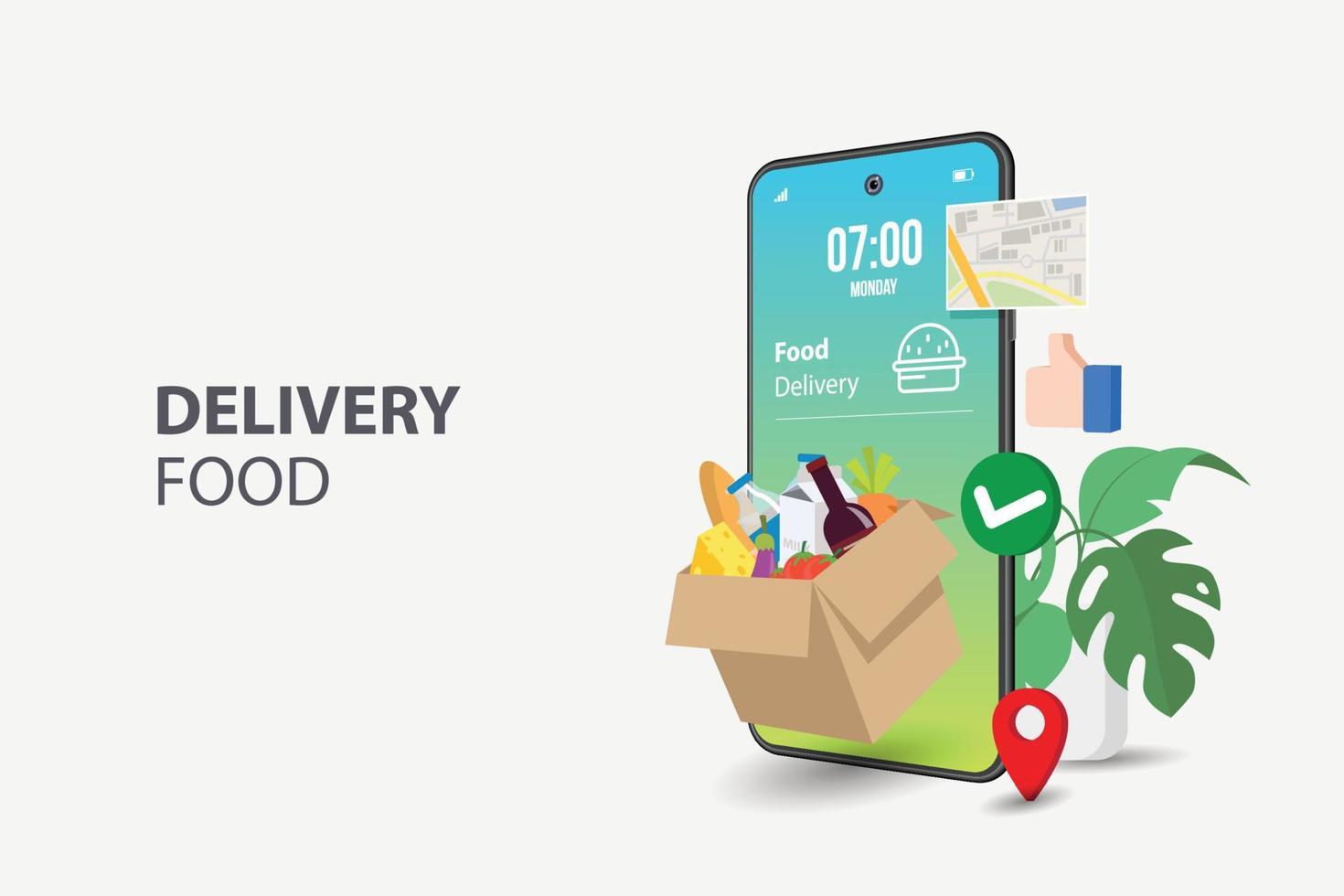 DELIVERY
FOOD

07:00
MONDAY

Food
Delivery

Milk