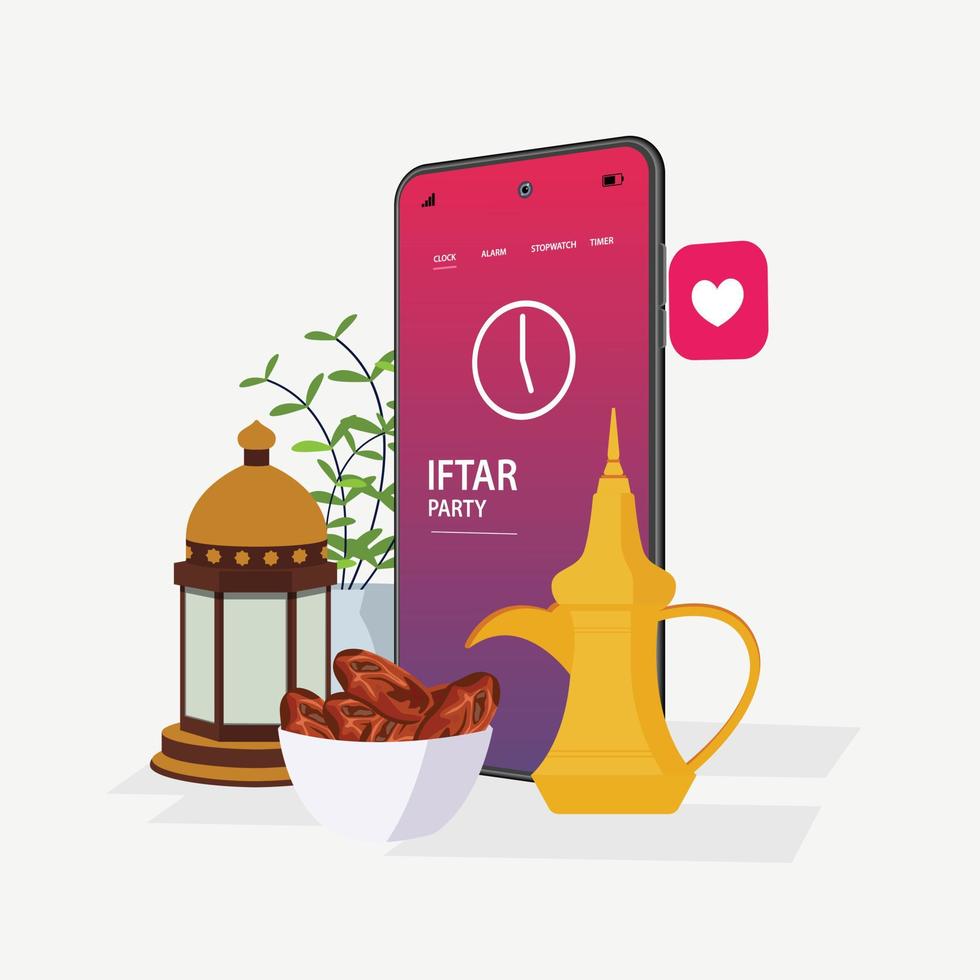 CLOCK ALARM STOPWATCH TIMER

IFTAR
PARTY