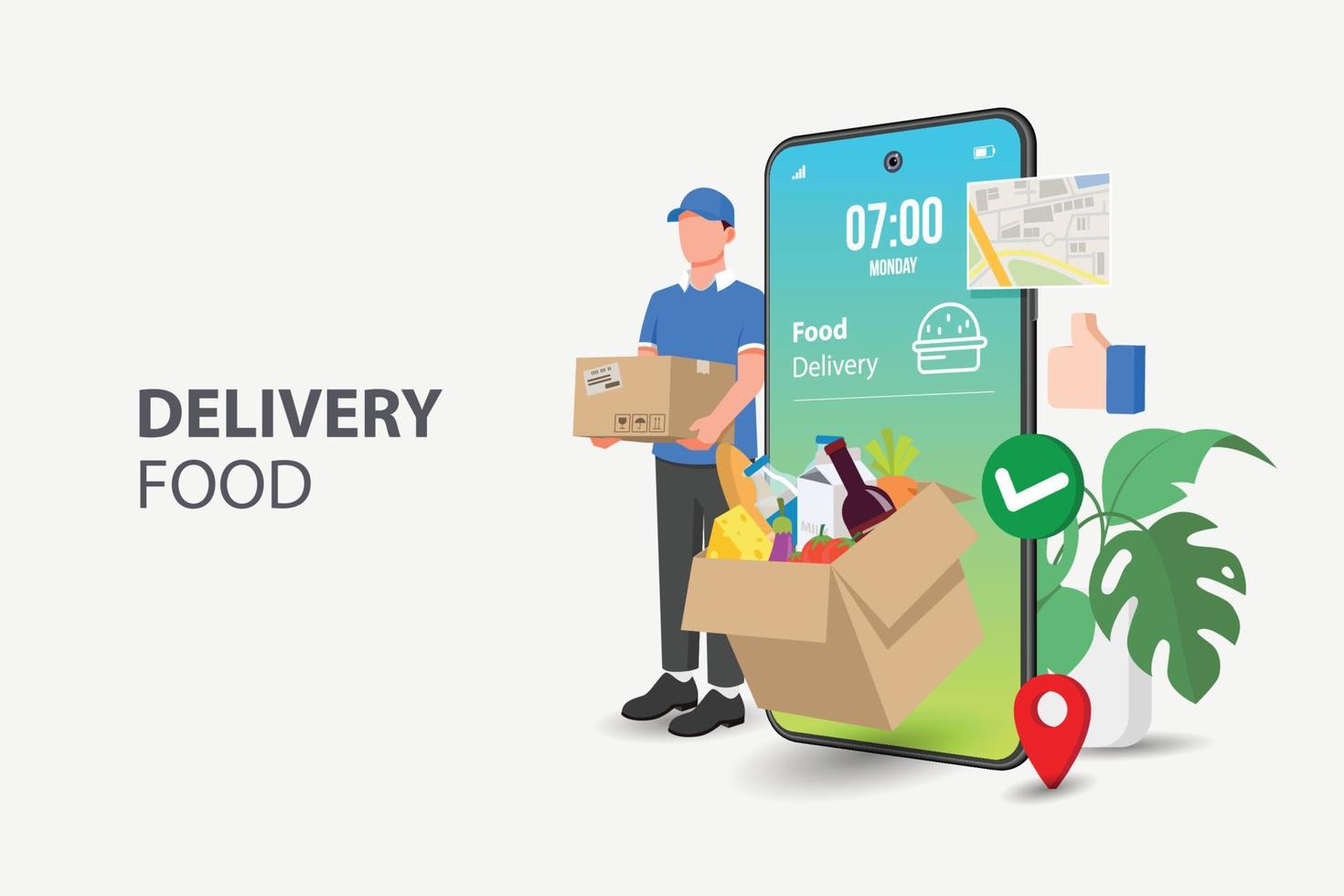 DELIVERY
FOOD

07:00
MONDAY

Food
Delivery

MIL