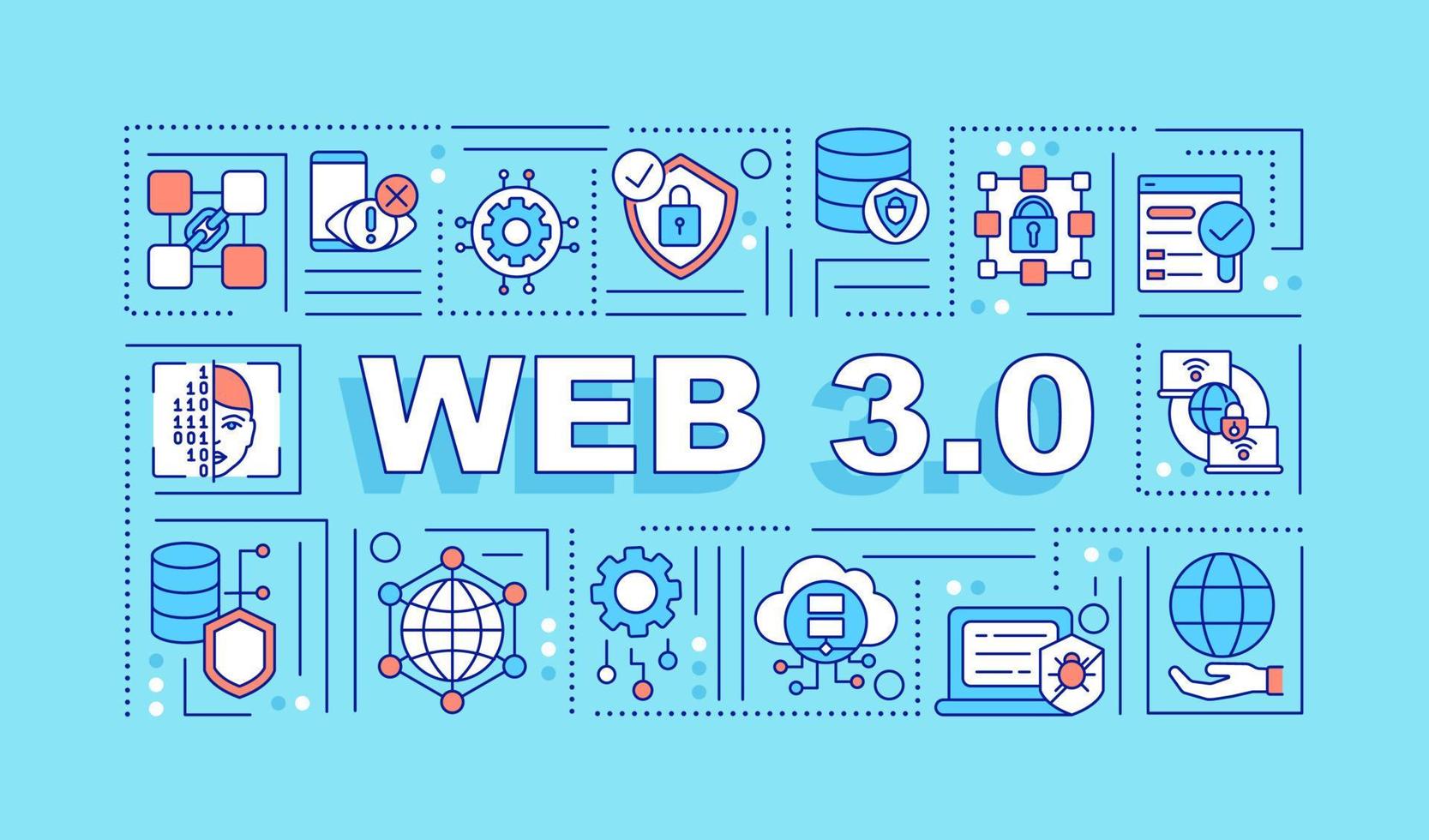 WEB 3.0