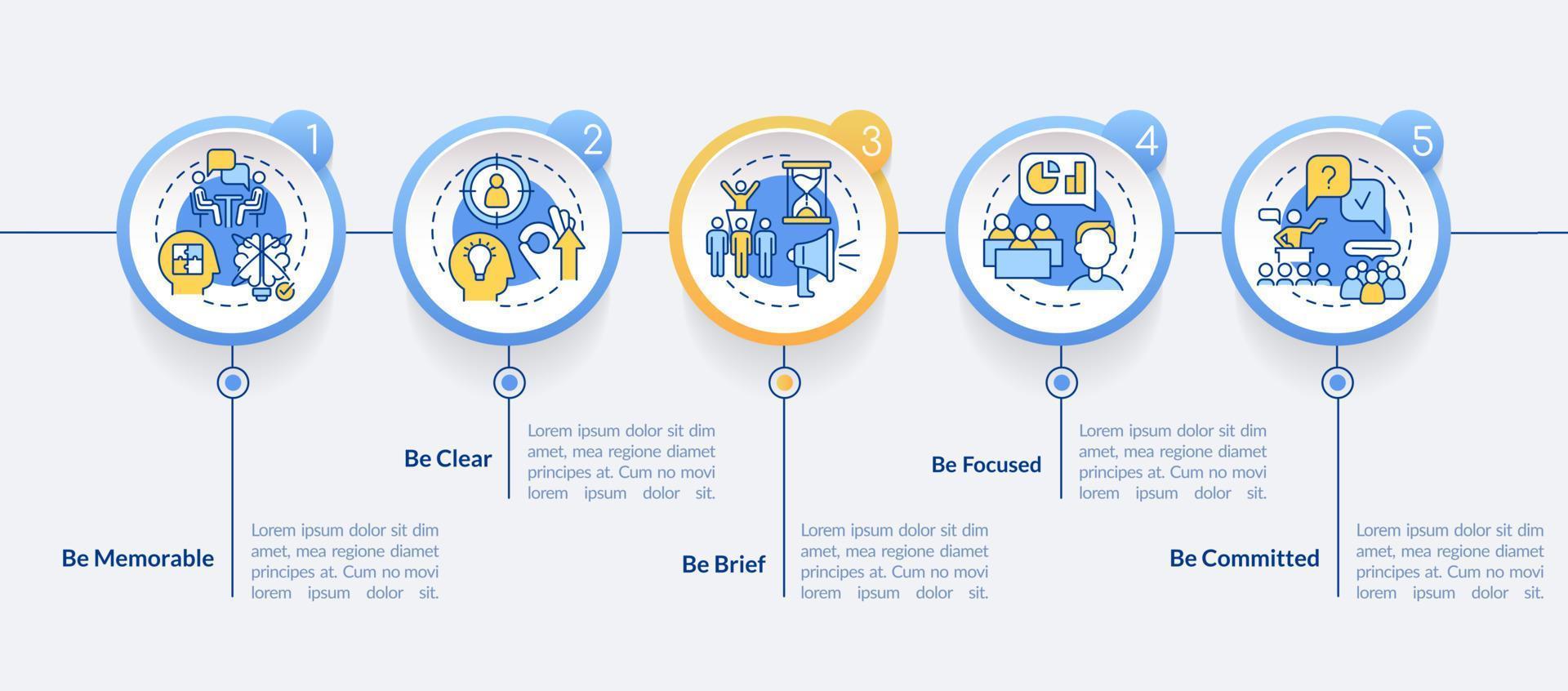 1

Be Memorable

Lorem ipsum dolor sit dim amet, mea regione diamet principes at. Cum no movi lorem ipsum dolor sit.

2

Be Clear

Lorem ipsum dolor sit dim amet, mea regione diamet principes at. Cum no movi lorem ipsum dolor sit.

3

Be Brief

Lorem ipsum dolor sit dim amet, mea regione diamet principes at. Cum no movi lorem ipsum dolor sit.

4

Be Focused

Lorem ipsum dolor sit dim amet, mea regione diamet principes at. Cum no movi lorem ipsum dolor sit.

5

Be Committed

Lorem ipsum dolor sit dim amet, mea regione diamet principes at. Cum no movi lorem ipsum dolor sit.