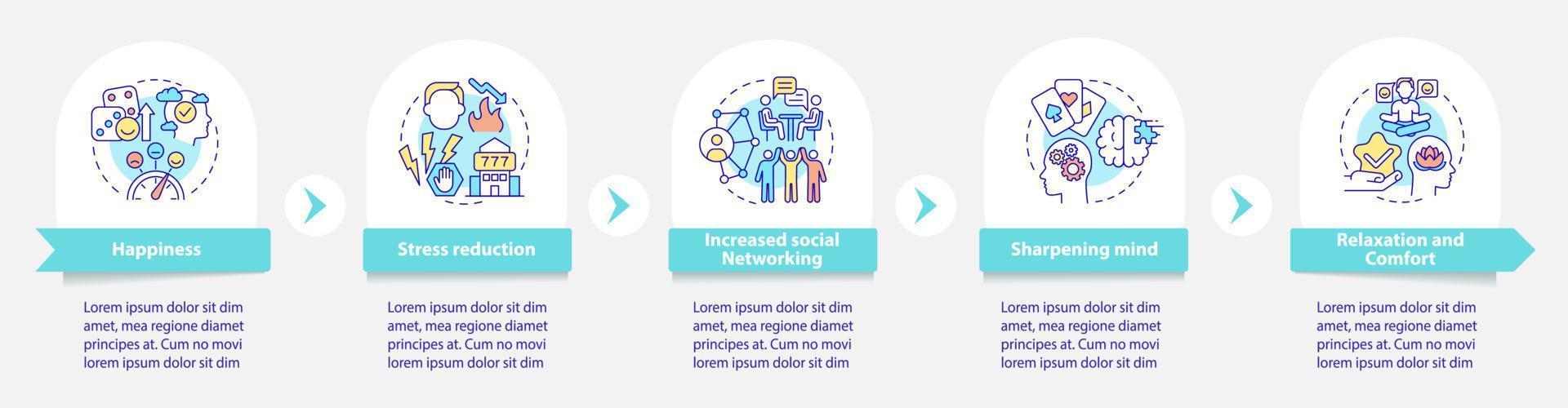 777

Happiness

Lorem ipsum dolor sit dim amet, mea regione diamet principes at. Cum no movi lorem ipsum dolor sit dim

Stress reduction

Lorem ipsum dolor sit dim amet, mea regione diamet principes at. Cum no movi lorem ipsum dolor sit dim

Increased social Networking

Lorem ipsum dolor sit dim amet, mea regione diamet principes at. Cum no movi lorem ipsum dolor sit dim

Sharpening mind

Lorem ipsum dolor sit dim amet, mea regione diamet principes at. Cum no movi lorem ipsum dolor sit dim

Relaxation and Comfort

Lorem ipsum dolor sit dim amet, mea regione diamet principes at. Cum no movi lorem ipsum dolor sit dim