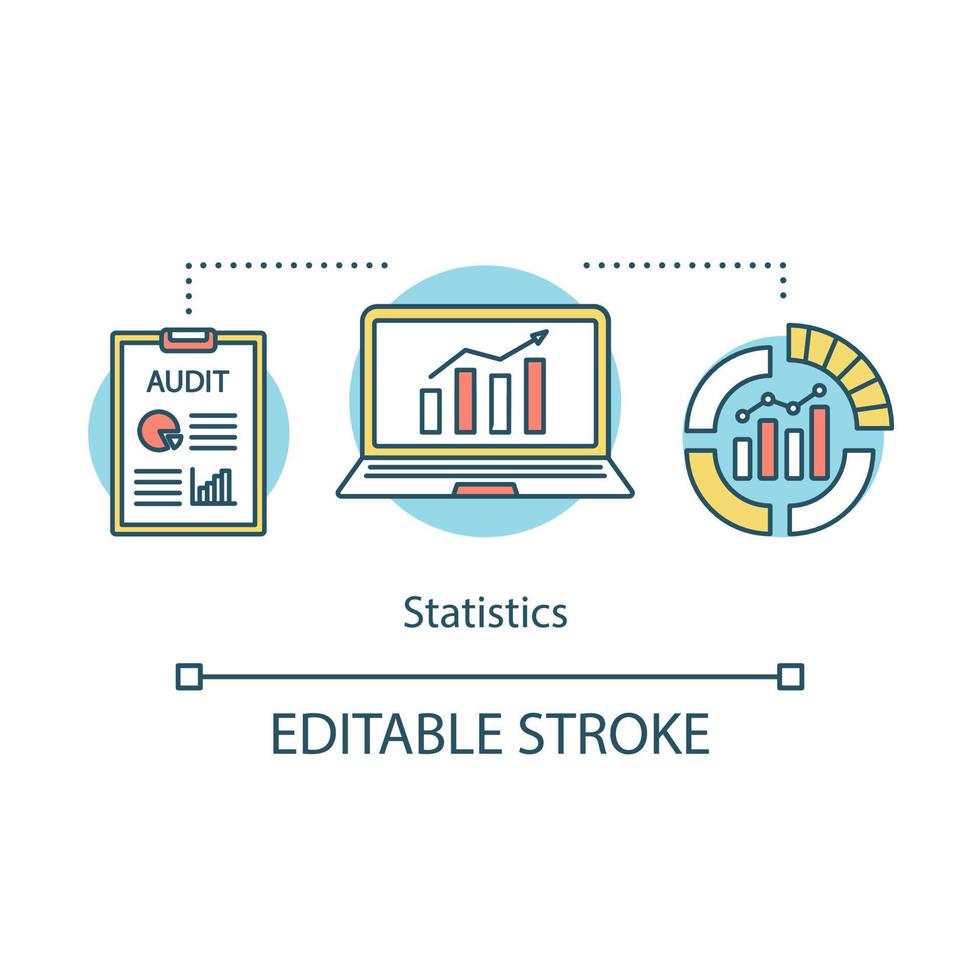 AUDIT

Statistics

EDITABLE STROKE