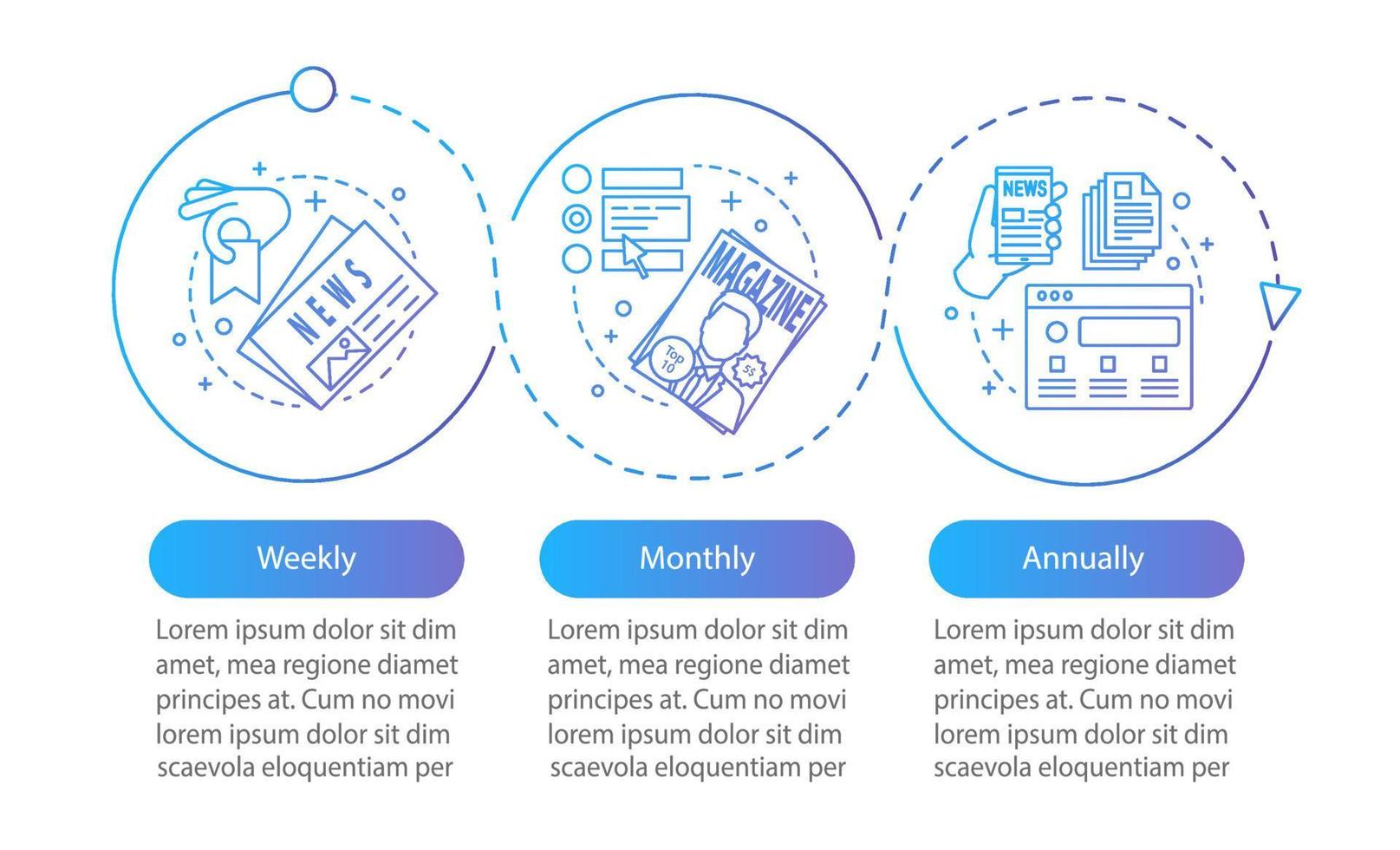 NEWS

MAGAZINE

Top 10

5$

NEWS

Weekly

Lorem ipsum dolor sit dim amet, mea regione diamet principes at. Cum no movi lorem ipsum dolor sit dim scaevola eloquentiam per

Monthly

Lorem ipsum dolor sit dim amet, mea regione diamet principes at. Cum no movi lorem ipsum dolor sit dim scaevola eloquentiam per

Annually

Lorem ipsum dolor sit dim amet, mea regione diamet principes at. Cum no movi lorem ipsum dolor sit dim scaevola eloquentiam per