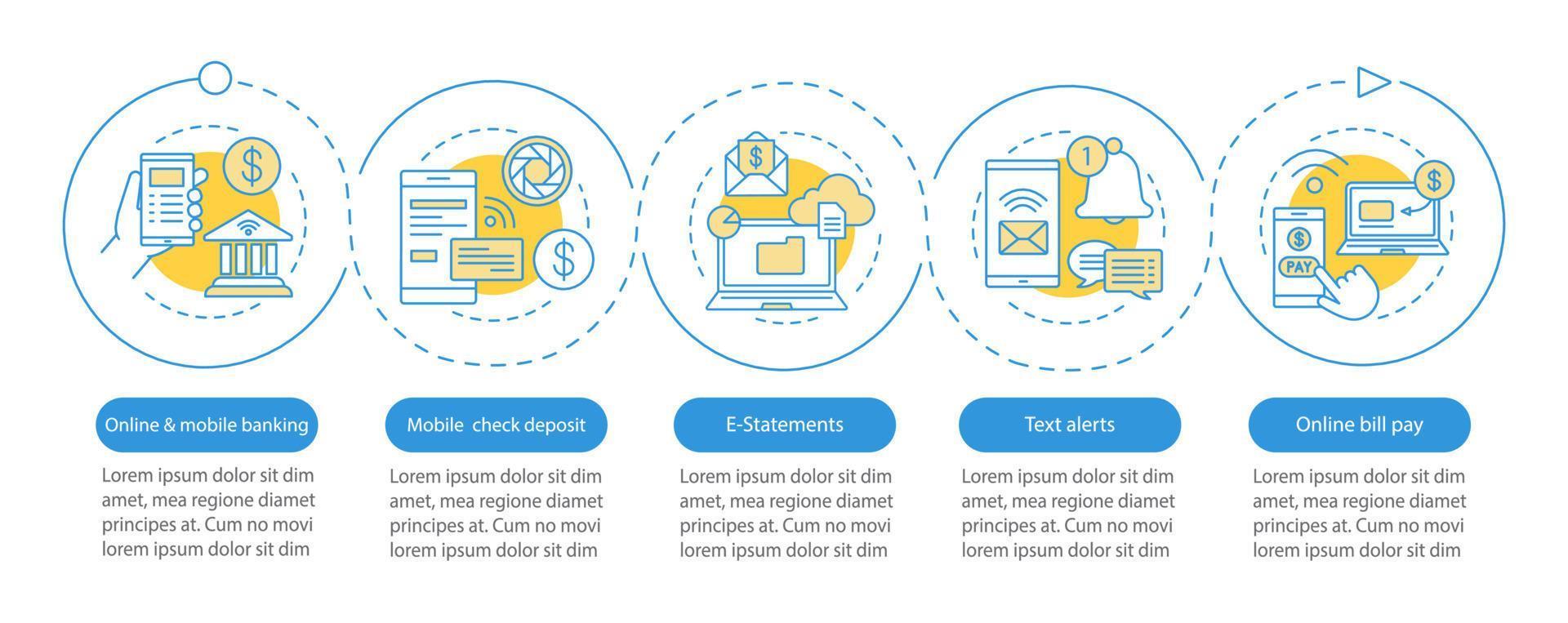 $
$
$
1
$
$
PAY

Online & mobile banking

Lorem ipsum dolor sit dim amet, mea regione diamet principes at. Cum no movi lorem ipsum dolor sit dim

Mobile check deposit

Lorem ipsum dolor sit dim amet, mea regione diamet principes at. Cum no movi lorem ipsum dolor sit dim

E-Statements

Lorem ipsum dolor sit dim amet, mea regione diamet principes at. Cum no movi lorem ipsum dolor sit dim

Text alerts

Lorem ipsum dolor sit dim amet, mea regione diamet principes at. Cum no movi lorem ipsum dolor sit dim

Online bill pay

Lorem ipsum dolor sit dim amet, mea regione diamet principes at. Cum no movi lorem ipsum dolor sit dim