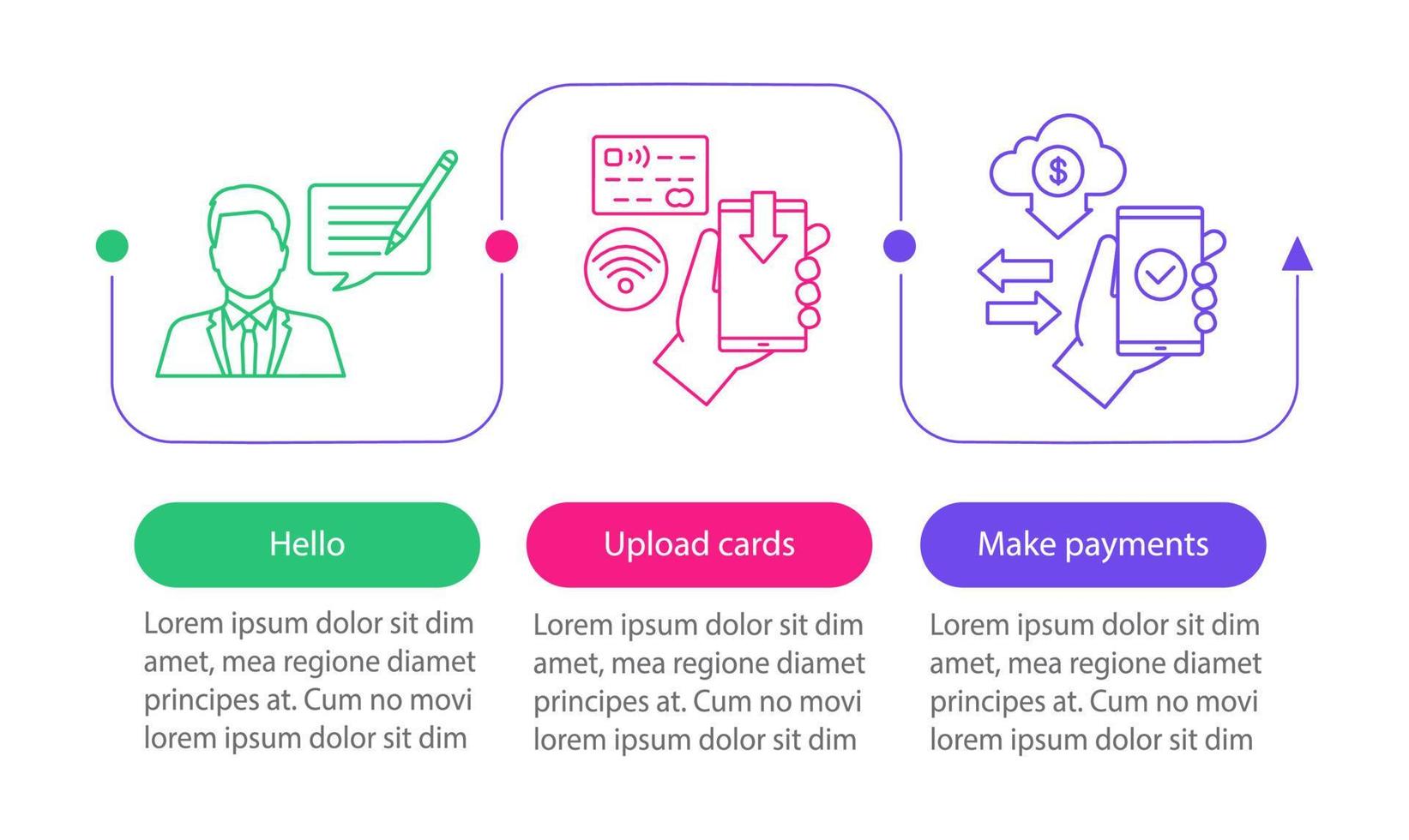 $

Hello

Lorem ipsum dolor sit dim amet, mea regione diamet principes at. Cum no movi lorem ipsum dolor sit dim

Upload cards

Lorem ipsum dolor sit dim amet, mea regione diamet principes at. Cum no movi lorem ipsum dolor sit dim

Make payments

Lorem ipsum dolor sit dim amet, mea regione diamet principes at. Cum no movi lorem ipsum dolor sit dim