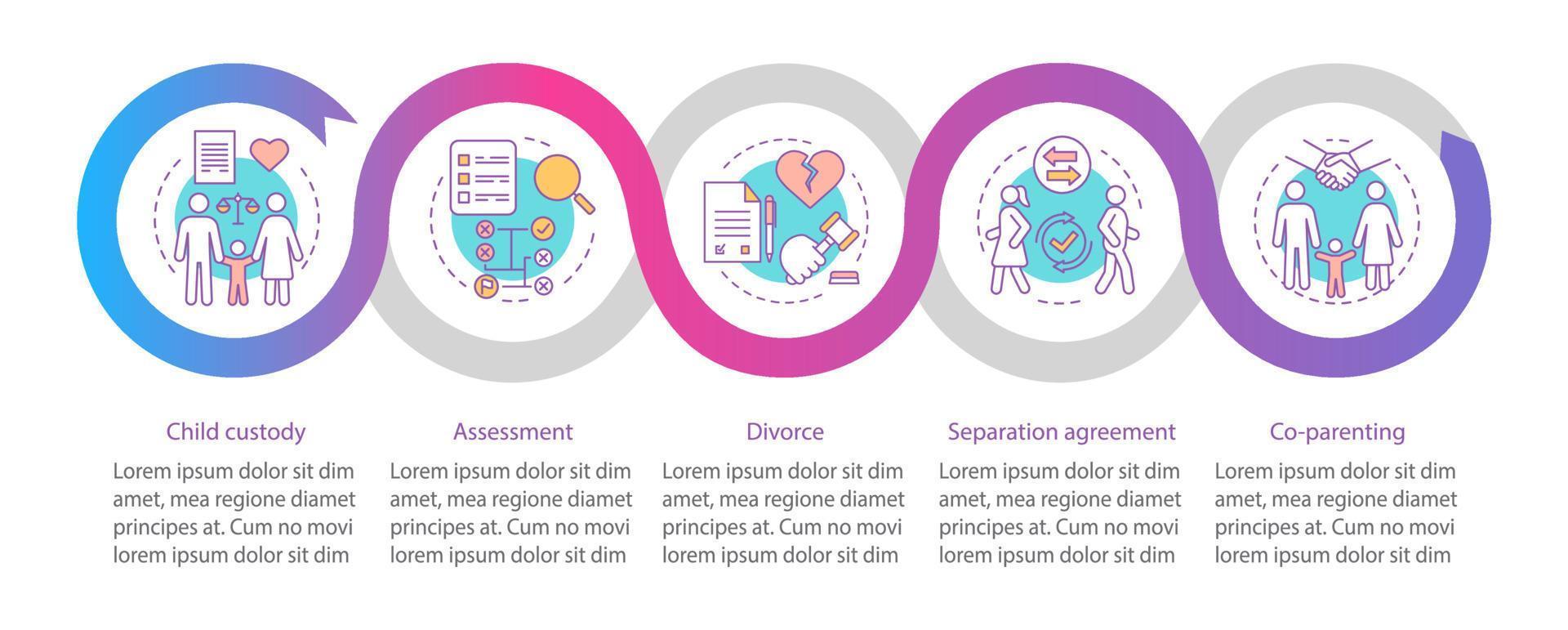 Child custody

Lorem ipsum dolor sit dim amet, mea regione diamet principes at. Cum no movi lorem ipsum dolor sit dim

Assessment

Lorem ipsum dolor sit dim amet, mea regione diamet principes at. Cum no movi lorem ipsum dolor sit dim

Divorce

Lorem ipsum dolor sit dim amet, mea regione diamet principes at. Cum no movi lorem ipsum dolor sit dim

Separation agreement

Lorem ipsum dolor sit dim amet, mea regione diamet principes at. Cum no movi lorem ipsum dolor sit dim

Co-parenting

Lorem ipsum dolor sit dim amet, mea regione diamet principes at. Cum no movi lorem ipsum dolor sit dim