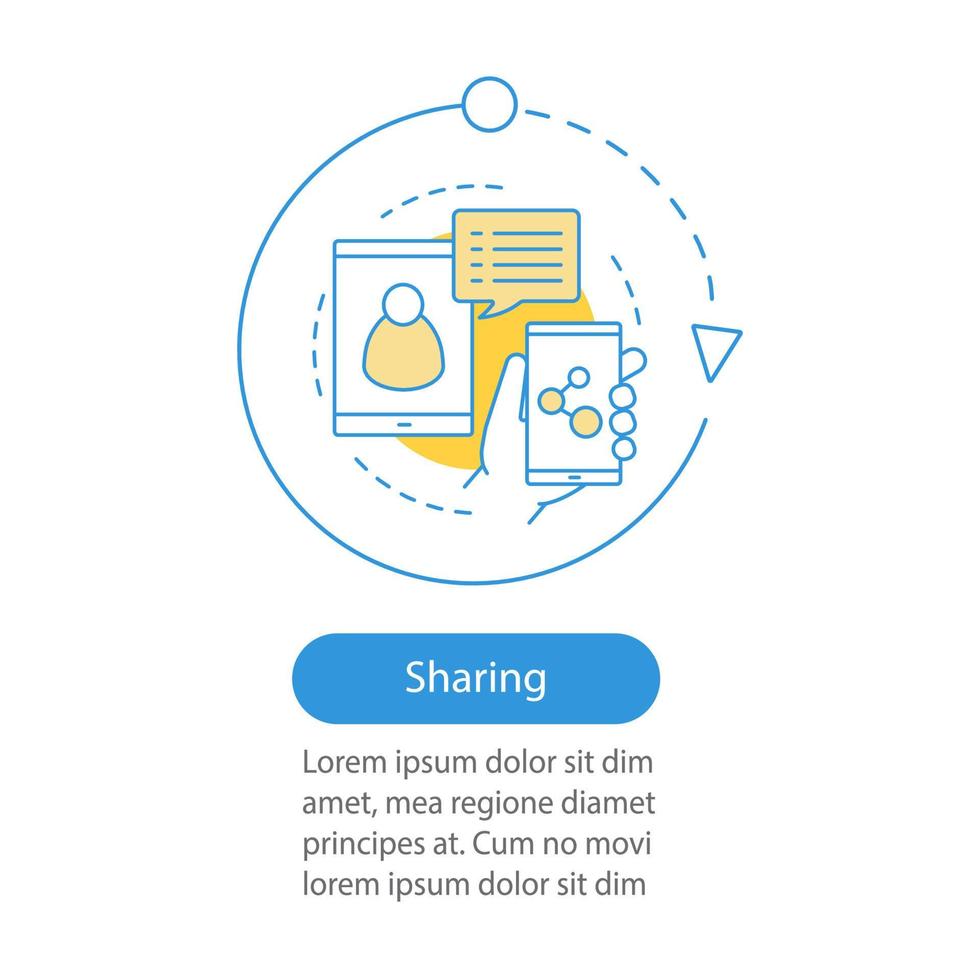 Sharing

Lorem ipsum dolor sit dim amet, mea regione diamet principes at. Cum no movi lorem ipsum dolor sit dim