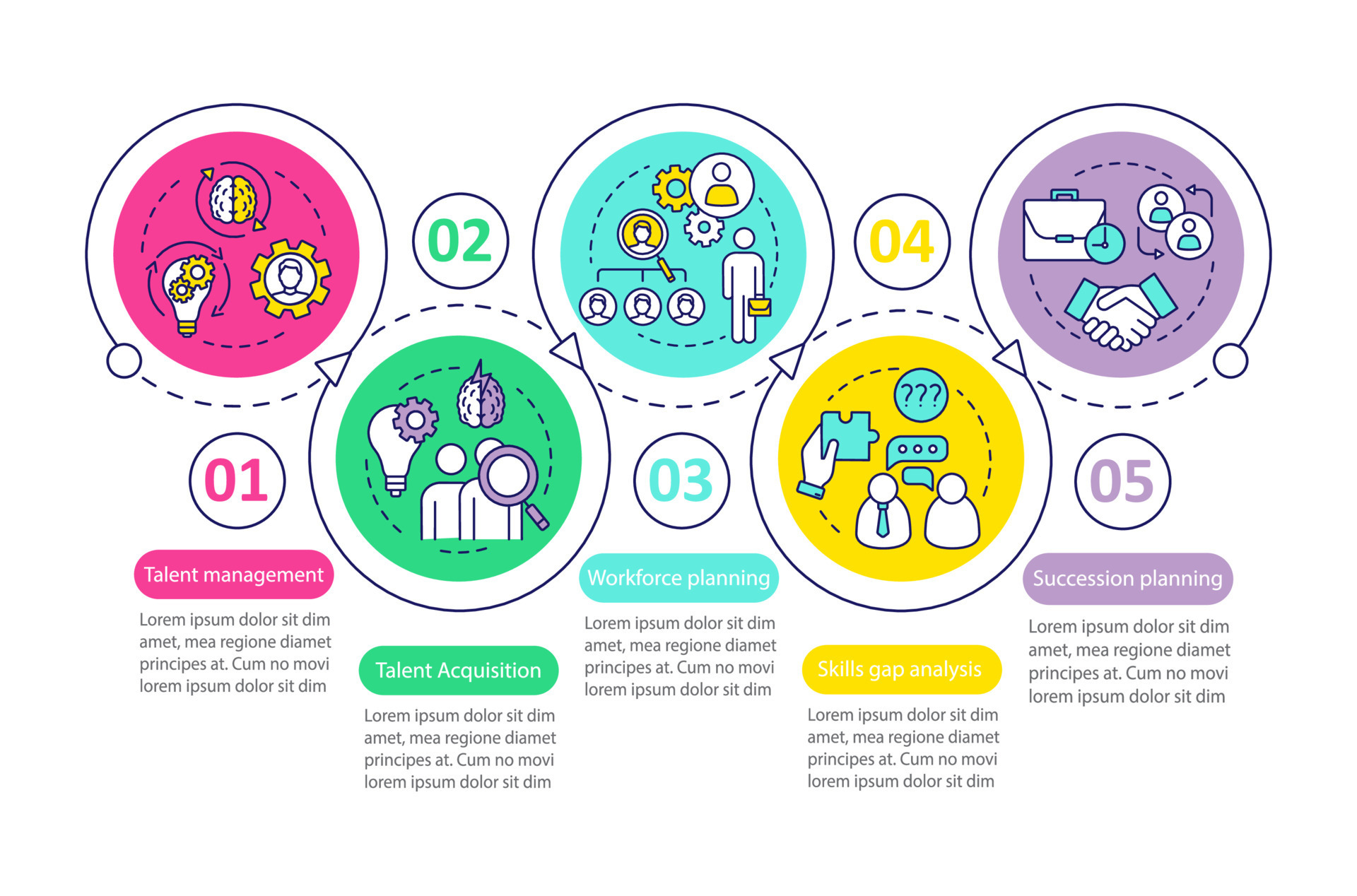 01

Talent management

Lorem ipsum dolor sit dim amet, mea regione diamet principes at. Cum no movi lorem ipsum dolor sit dim

02

Talent Acquisition

Lorem ipsum dolor sit dim amet, mea regione diamet principes at. Cum no movi lorem ipsum dolor sit dim

03

Workforce planning

Lorem ipsum dolor sit dim amet, mea regione diamet principes at. Cum no movi lorem ipsum dolor sit dim

04

???

Skills gap analysis

Lorem ipsum dolor sit dim amet, mea regione diamet principes at. Cum no movi lorem ipsum dolor sit dim

05

Succession planning

Lorem ipsum dolor sit dim amet, mea regione diamet principes at. Cum no movi lorem ipsum dolor sit dim