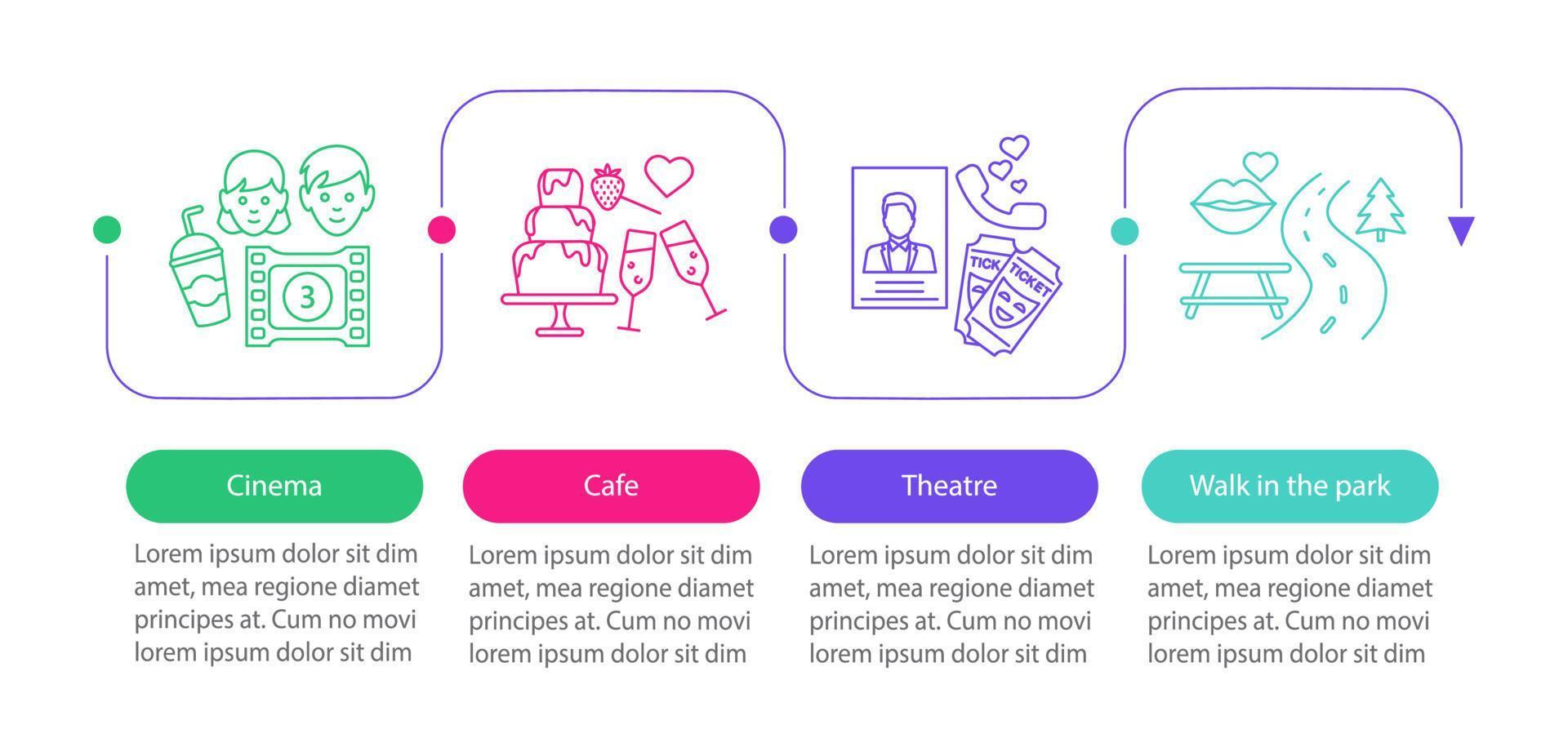 3

TICK

TICKET

Cinema

Lorem ipsum dolor sit dim amet, mea regione diamet principes at. Cum no movi lorem ipsum dolor sit dim

Cafe

Lorem ipsum dolor sit dim amet, mea regione diamet principes at. Cum no movi lorem ipsum dolor sit dim

Theatre

Lorem ipsum dolor sit dim amet, mea regione diamet principes at. Cum no movi lorem ipsum dolor sit dim

Walk in the park

Lorem ipsum dolor sit dim amet, mea regione diamet principes at. Cum no movi lorem ipsum dolor sit dim