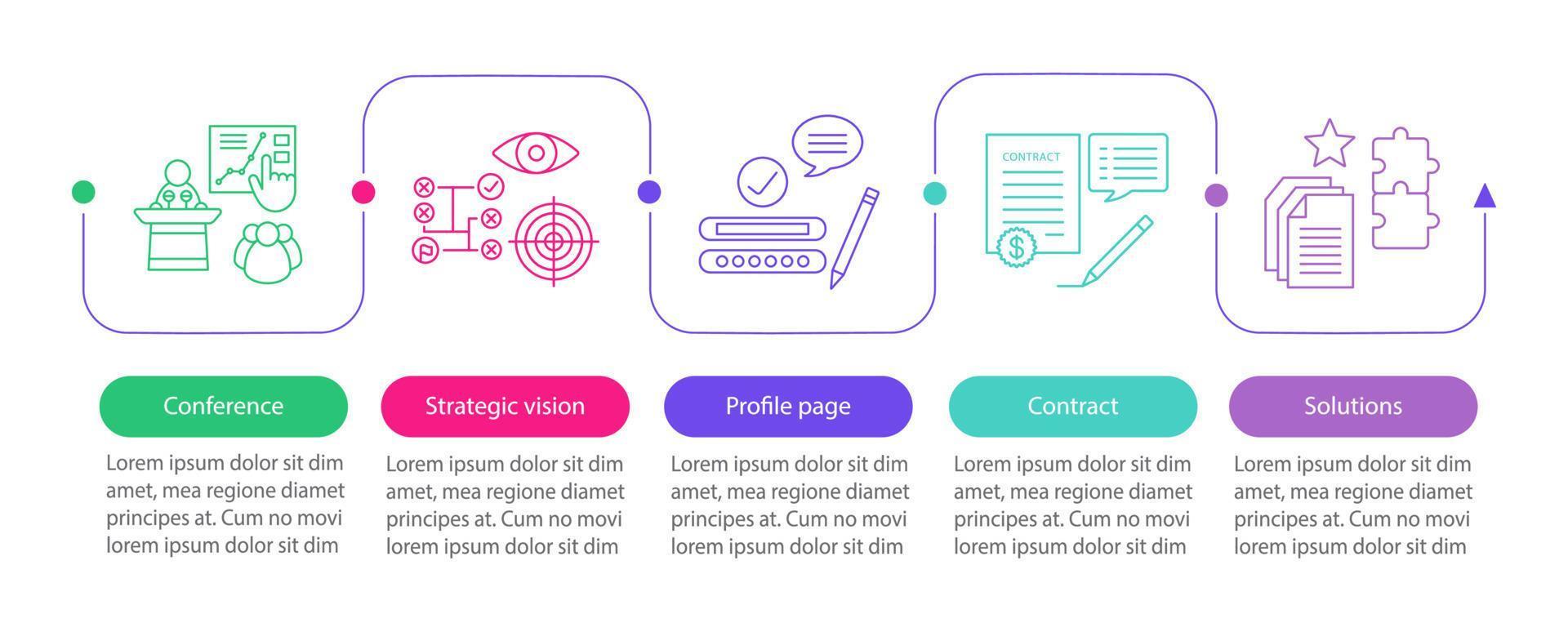 CONTRACT

Conference

Lorem ipsum dolor sit dim amet, mea regione diamet principes at. Cum no movi lorem ipsum dolor sit dim

Strategic vision

Lorem ipsum dolor sit dim amet, mea regione diamet principes at. Cum no movi lorem ipsum dolor sit dim

Profile page

Lorem ipsum dolor sit dim amet, mea regione diamet principes at. Cum no movi lorem ipsum dolor sit dim

Contract

Lorem ipsum dolor sit dim amet, mea regione diamet principes at. Cum no movi lorem ipsum dolor sit dim

Solutions

Lorem ipsum dolor sit dim amet, mea regione diamet principes at. Cum no movi lorem ipsum dolor sit dim