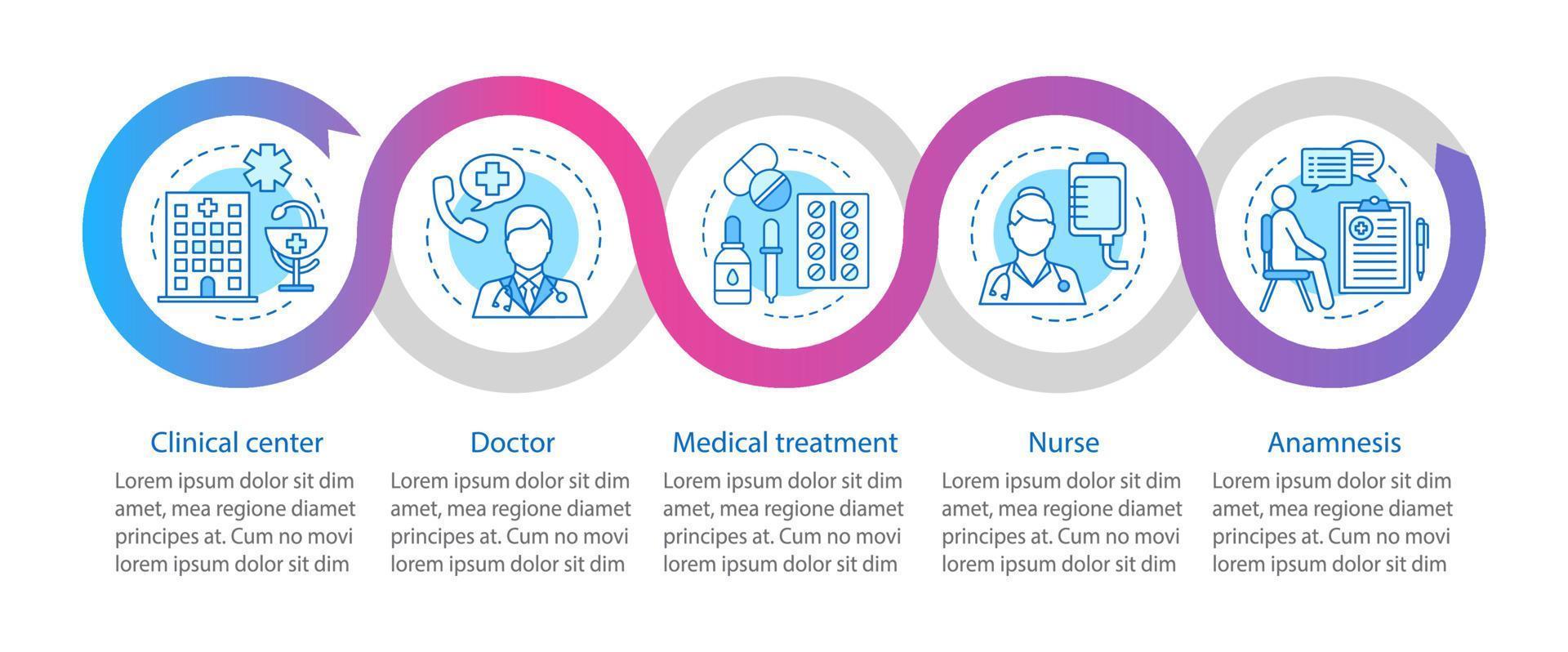 Clinical center
Lorem ipsum dolor sit dim amet, mea regione diamet principes at. Cum no movi lorem ipsum dolor sit dim

Doctor
Lorem ipsum dolor sit dim amet, mea regione diamet principes at. Cum no movi lorem ipsum dolor sit dim

Medical treatment
Lorem ipsum dolor sit dim amet, mea regione diamet principes at. Cum no movi lorem ipsum dolor sit dim

Nurse
Lorem ipsum dolor sit dim amet, mea regione diamet principes at. Cum no movi lorem ipsum dolor sit dim

Anamnesis
Lorem ipsum dolor sit dim amet, mea regione diamet principes at. Cum no movi lorem ipsum dolor sit dim