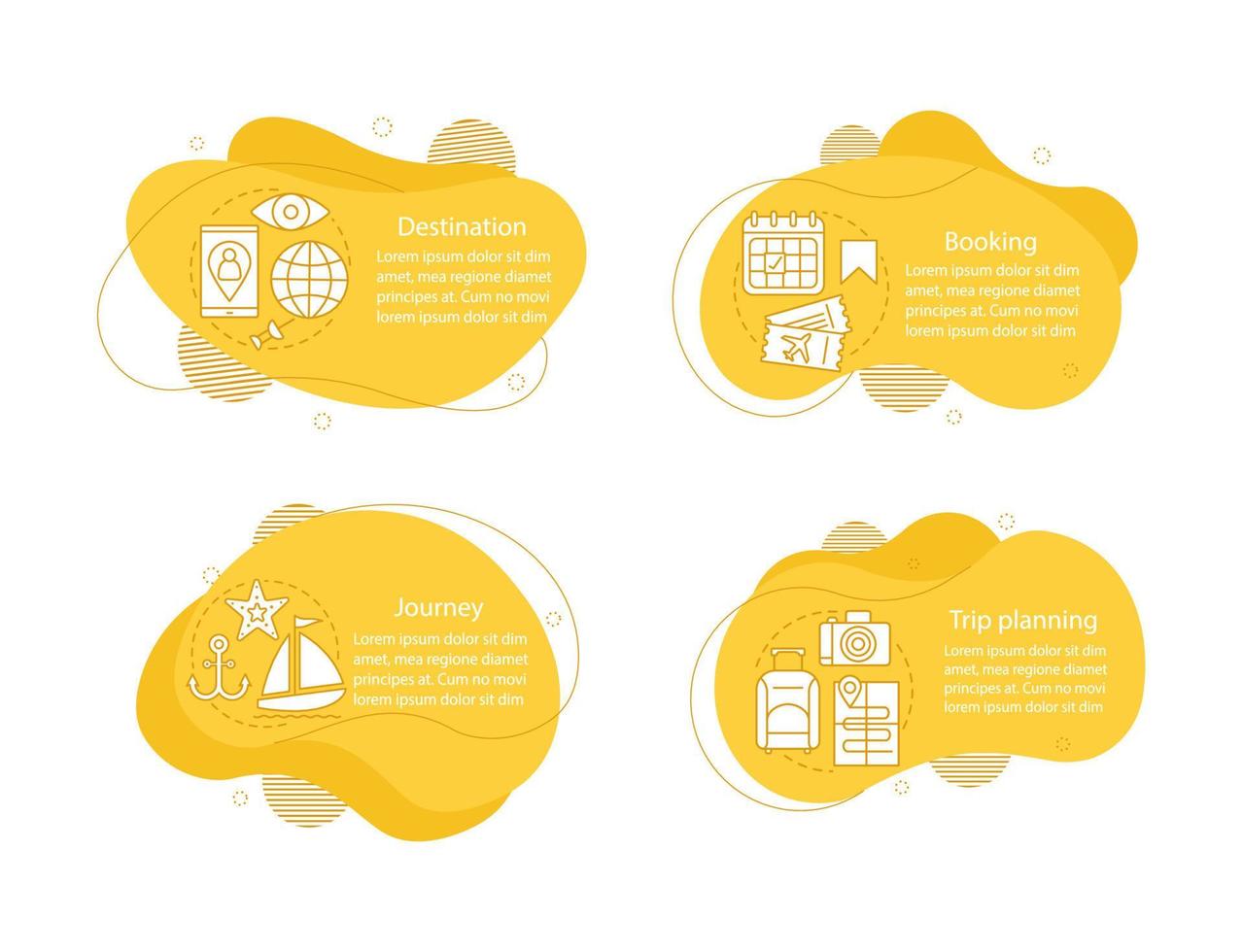 Destination
Lorem ipsum dolor sit dim amet, mea regione diamet principes at. Cum no movi lorem ipsum dolor sit dim

Booking
Lorem ipsum dolor sit dim amet, mea regione diamet principes at. Cum no movi lorem ipsum dolor sit dim

Journey
Lorem ipsum dolor sit dim amet, mea regione diamet principes at. Cum no movi lorem ipsum dolor sit dim

Trip planning
Lorem ipsum dolor sit dim amet, mea regione diamet principes at. Cum no movi lorem ipsum dolor sit dim