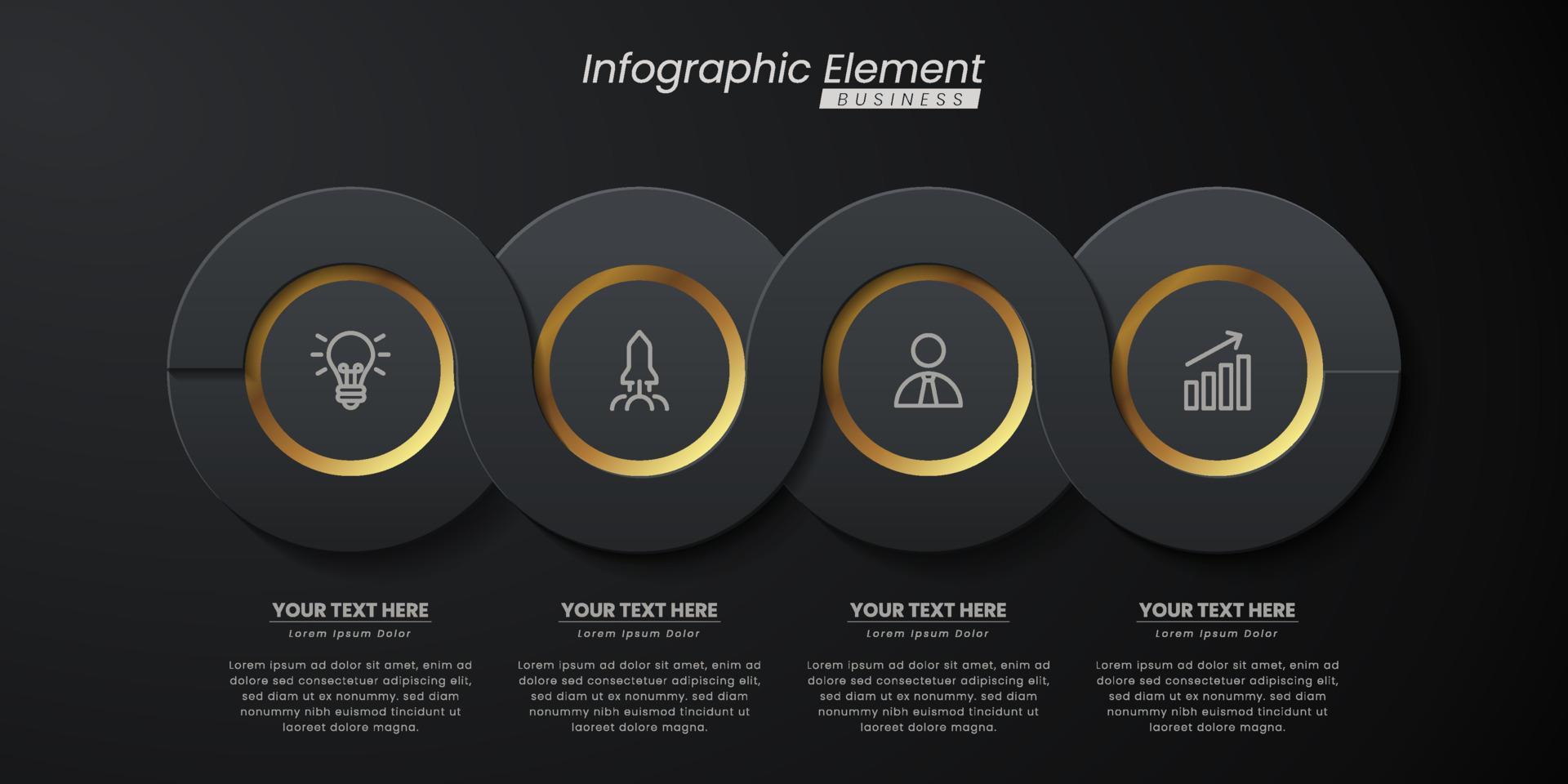 Infographic Element
BUSINESS

YOUR TEXT HERE
Lorem Ipsum Dolor

Lorem ipsum ad dolor sit amet, enim ad dolore sed consectetuer adipiscing elit, sed diam ut ex nonummy. sed diam nonummy nibh euismod tincidunt ut laoreet dolore magna.

YOUR TEXT HERE
Lorem Ipsum Dolor

Lorem ipsum ad dolor sit amet, enim ad dolore sed consectetuer adipiscing elit, sed diam ut ex nonummy. sed diam nonummy nibh euismod tincidunt ut laoreet dolore magna.

YOUR TEXT HERE
Lorem Ipsum Dolor

Lorem ipsum ad dolor sit amet, enim ad dolore sed consectetuer adipiscing elit, sed diam ut ex nonummy. sed diam nonummy nibh euismod tincidunt ut laoreet dolore magna.

YOUR TEXT HERE
Lorem Ipsum Dolor

Lorem ipsum ad dolor sit amet, enim ad dolore sed consectetuer adipiscing elit, sed diam ut ex nonummy. sed diam nonummy nibh euismod tincidunt ut laoreet dolore magna.