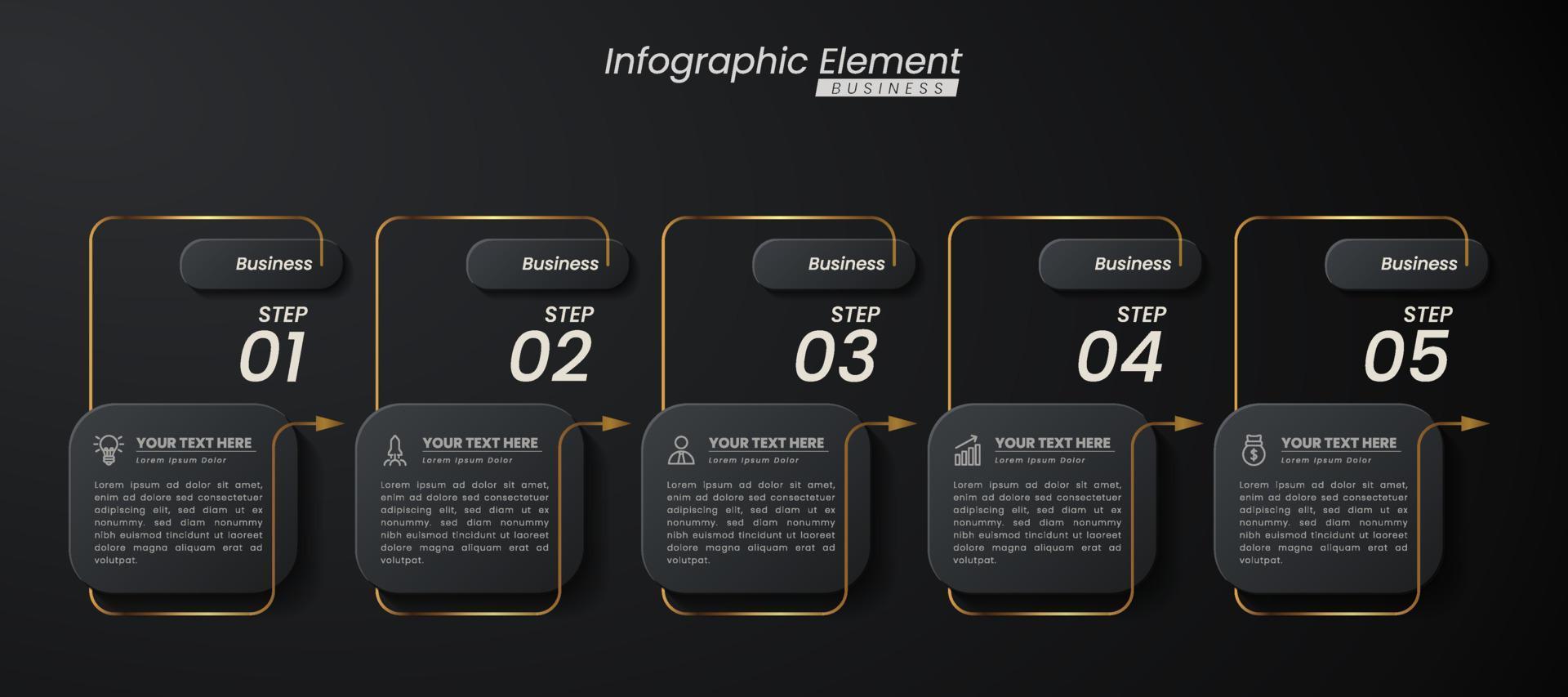 Infographic Element
BUSINESS

Business
STEP
01
YOUR TEXT HERE
Lorem Ipsum Dolor
Lorem ipsum ad dolor sit amet, enim ad dolore sed consectetuer adipiscing elit, sed diam ut ex nonummy. sed diam nonummy nibh euismod tincidunt ut laoreet dolore magna aliquam erat ad volutpat.

Business
STEP
02
YOUR TEXT HERE
Lorem Ipsum Dolor
Lorem ipsum ad dolor sit amet, enim ad dolore sed consectetuer adipiscing elit, sed diam ut ex nonummy. sed diam nonummy nibh euismod tincidunt ut laoreet dolore magna aliquam erat ad volutpat.

Business
STEP
03
YOUR TEXT HERE
Lorem Ipsum Dolor
Lorem ipsum ad dolor sit amet, enim ad dolore sed consectetuer adipiscing elit, sed diam ut ex nonummy. sed diam nonummy nibh euismod tincidunt ut laoreet dolore magna aliquam erat ad volutpat.

Business
STEP
04
YOUR TEXT HERE
Lorem Ipsum Dolor
Lorem ipsum ad dolor sit amet, enim ad dolore sed consectetuer adipiscing elit, sed diam ut ex nonummy. sed diam nonummy nibh euismod tincidunt ut laoreet dolore magna aliquam erat ad volutpat.

Business
STEP
05
YOUR TEXT HERE
Lorem Ipsum Dolor
Lorem ipsum ad dolor sit amet, enim ad dolore sed consectetuer adipiscing elit, sed diam ut ex nonummy. sed diam nonummy nibh euismod tincidunt ut laoreet dolore magna aliquam erat ad volutpat.