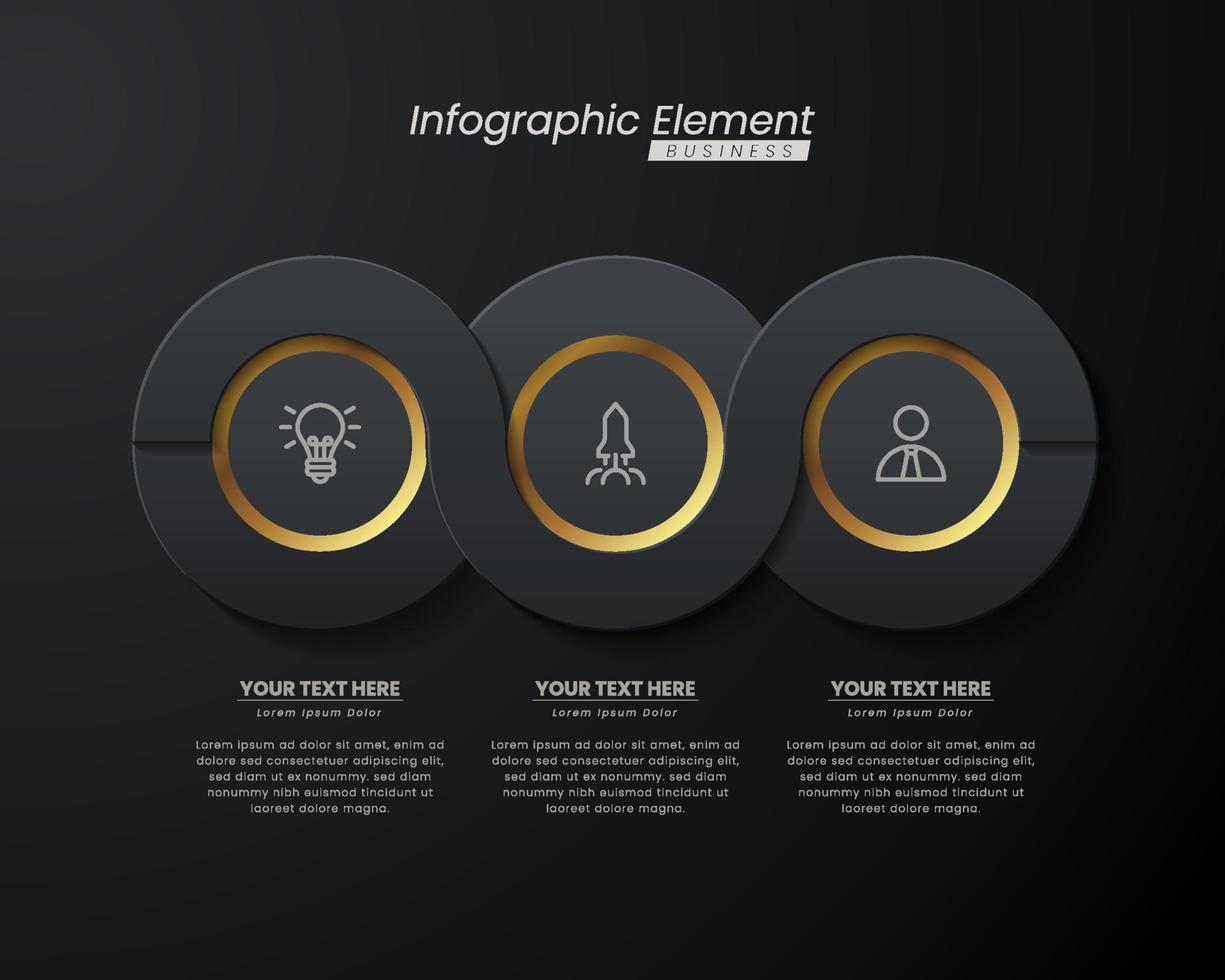 Infographic Element
BUSINESS

YOUR TEXT HERE
Lorem Ipsum Dolor

Lorem ipsum ad dolor sit amet, enim ad dolore sed consectetuer adipiscing elit, sed diam ut ex nonummy. sed diam nonummy nibh euismod tincidunt ut laoreet dolore magna.

YOUR TEXT HERE
Lorem Ipsum Dolor

Lorem ipsum ad dolor sit amet, enim ad dolore sed consectetuer adipiscing elit, sed diam ut ex nonummy. sed diam nonummy nibh euismod tincidunt ut laoreet dolore magna.

YOUR TEXT HERE
Lorem Ipsum Dolor

Lorem ipsum ad dolor sit amet, enim ad dolore sed consectetuer adipiscing elit, sed diam ut ex nonummy. sed diam nonummy nibh euismod tincidunt ut laoreet dolore magna.