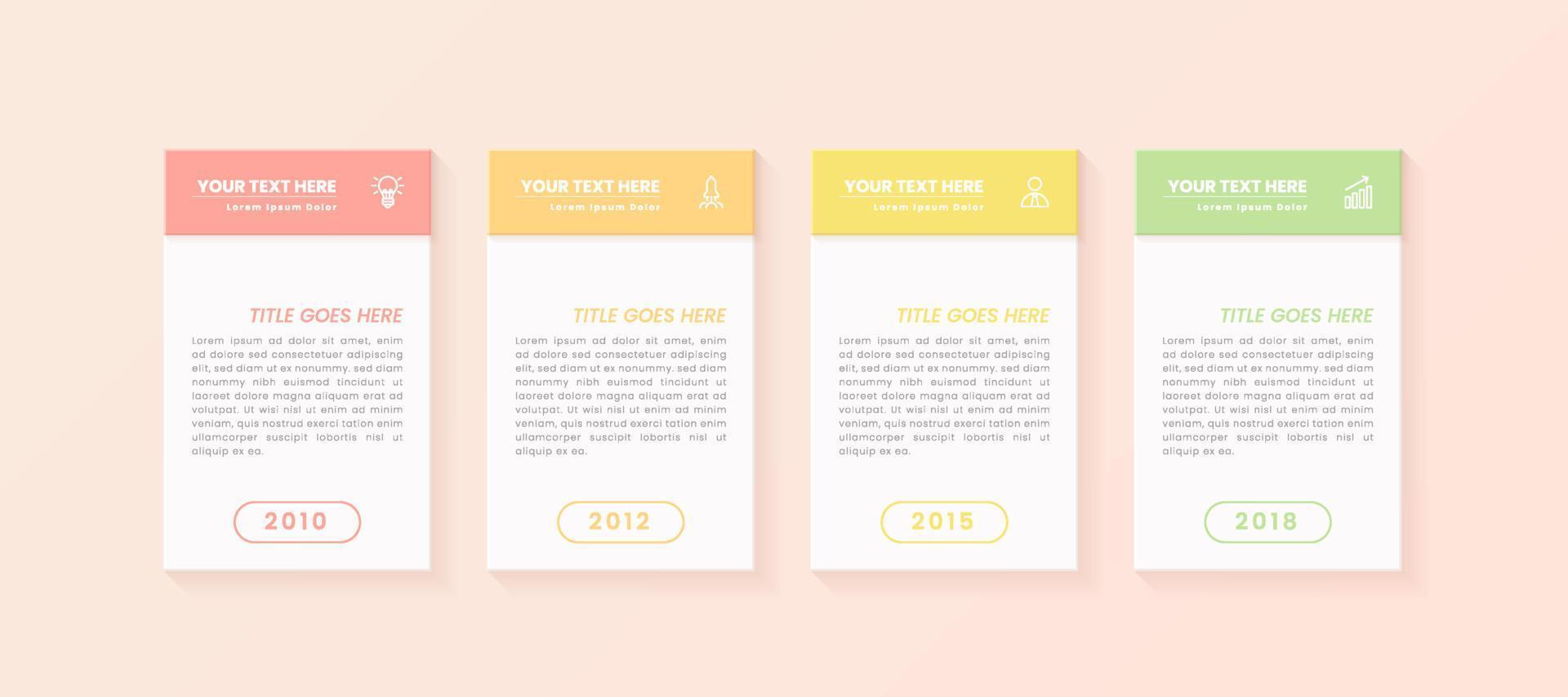 YOUR TEXT HERE
Lorem Ipsum Dolor

TITLE GOES HERE

Lorem ipsum ad dolor sit amet, enim ad dolore sed consectetuer adipiscing elit, sed diam ut ex nonummy. sed diam nonummy nibh euismod tincidunt ut laoreet dolore magna aliquam erat ad volutpat. Ut wisi nisl ut enim ad minim veniam, quis nostrud exerci tation enim ullamcorper suscipit lobortis nisl ut aliquip ex ea.

2010

YOUR TEXT HERE
Lorem Ipsum Dolor

TITLE GOES HERE

Lorem ipsum ad dolor sit amet, enim ad dolore sed consectetuer adipiscing elit, sed diam ut ex nonummy. sed diam nonummy nibh euismod tincidunt ut laoreet dolore magna aliquam erat ad volutpat. Ut wisi nisl ut enim ad minim veniam, quis nostrud exerci tation enim ullamcorper suscipit lobortis nisl ut aliquip ex ea.

2012

YOUR TEXT HERE
Lorem Ipsum Dolor

TITLE GOES HERE

Lorem ipsum ad dolor sit amet, enim ad dolore sed consectetuer adipiscing elit, sed diam ut ex nonummy. sed diam nonummy nibh euismod tincidunt ut laoreet dolore magna aliquam erat ad volutpat. Ut wisi nisl ut enim ad minim veniam, quis nostrud exerci tation enim ullamcorper suscipit lobortis nisl ut aliquip ex ea.

2015

YOUR TEXT HERE
Lorem Ipsum Dolor

TITLE GOES HERE

Lorem ipsum ad dolor sit amet, enim ad dolore sed consectetuer adipiscing elit, sed diam ut ex nonummy. sed diam nonummy nibh euismod tincidunt ut laoreet dolore magna aliquam erat ad volutpat. Ut wisi nisl ut enim ad minim veniam, quis nostrud exerci tation enim ullamcorper suscipit lobortis nisl ut aliquip ex ea.

2018