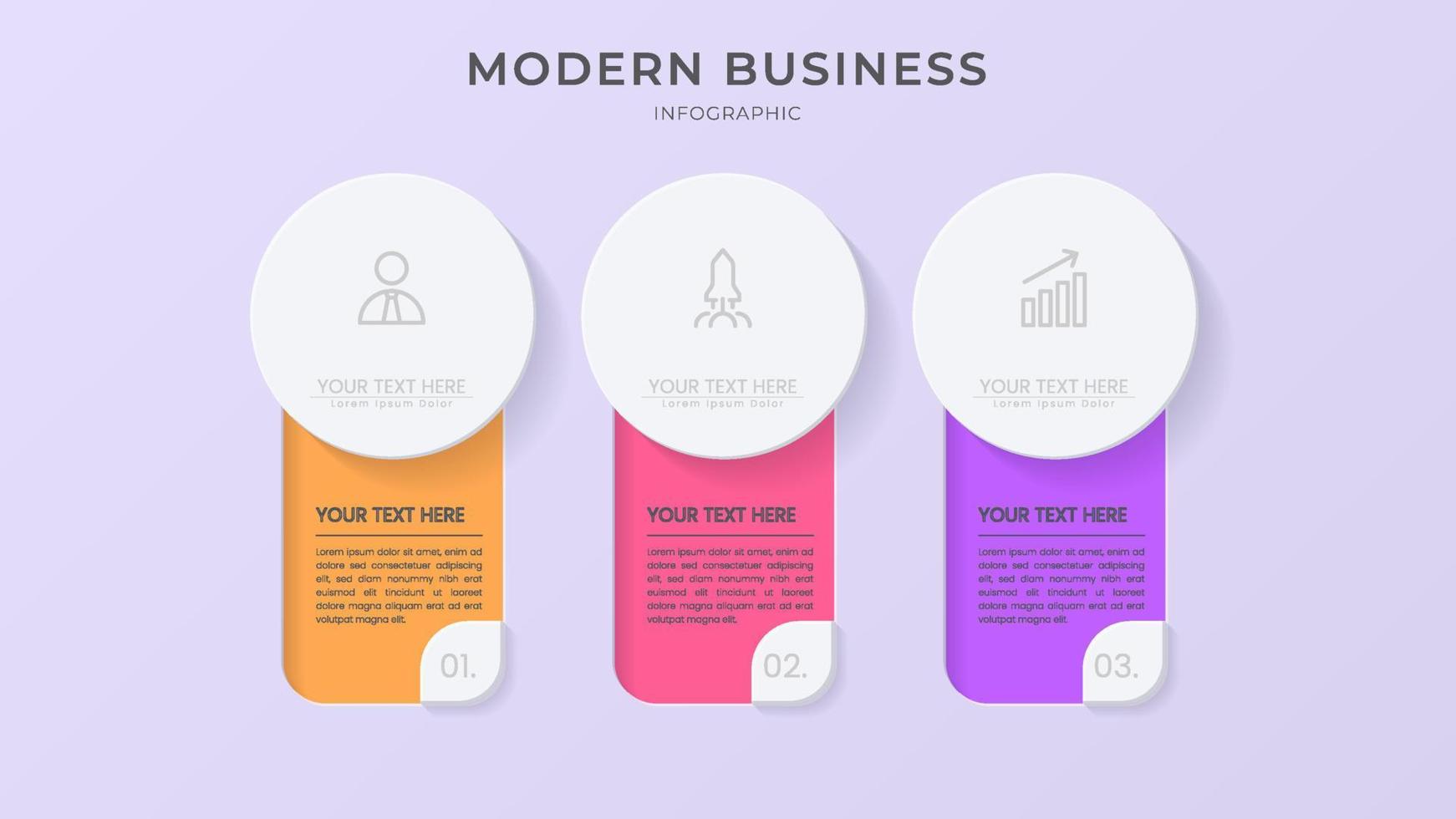 MODERN BUSINESS
INFOGRAPHIC

YOUR TEXT HERE
Lorem Ipsum Dolor

YOUR TEXT HERE

Lorem ipsum dolor sit amet, enim ad dolore sed consectetuer adipiscing elit, sed diam nonummy nibh erat euismod elit tincidunt ut laoreet dolore magna aliquam erat ad erat volutpat magna elit.

01.

YOUR TEXT HERE
Lorem Ipsum Dolor

YOUR TEXT HERE

Lorem ipsum dolor sit amet, enim ad dolore sed consectetuer adipiscing elit, sed diam nonummy nibh erat euismod elit tincidunt ut laoreet dolore magna aliquam erat ad erat volutpat magna elit.

02.

YOUR TEXT HERE
Lorem Ipsum Dolor

YOUR TEXT HERE

Lorem ipsum dolor sit amet, enim ad dolore sed consectetuer adipiscing elit, sed diam nonummy nibh erat euismod elit tincidunt ut laoreet dolore magna aliquam erat ad erat volutpat magna elit.

03.