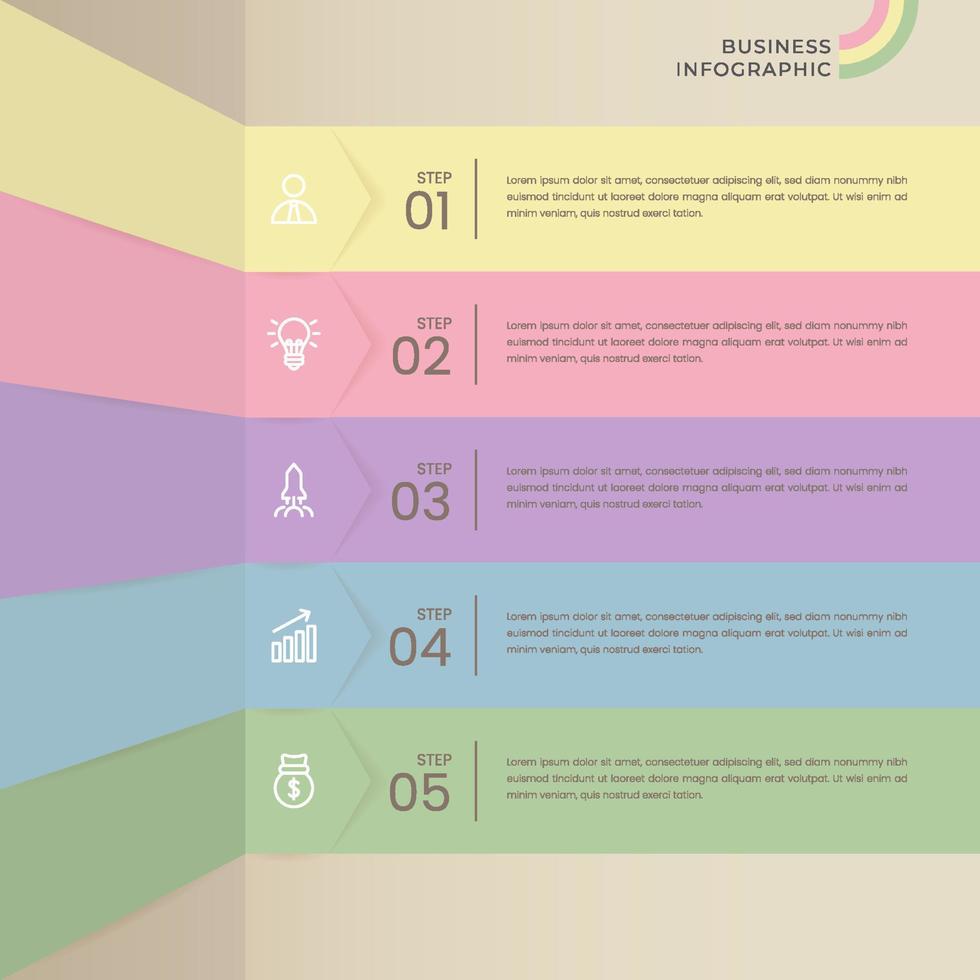 BUSINESS
INFOGRAPHIC

STEP
01

Lorem ipsum dolor sit amet, consectetuer adipiscing elit, sed diam nonummy nibh euismod tincidunt ut laoreet dolore magna aliquam erat volutpat. Ut wisi enim ad minim veniam, quis nostrud exerci tation.

STEP
02

Lorem ipsum dolor sit amet, consectetuer adipiscing elit, sed diam nonummy nibh euismod tincidunt ut laoreet dolore magna aliquam erat volutpat. Ut wisi enim ad minim veniam, quis nostrud exerci tation.

STEP
03

Lorem ipsum dolor sit amet, consectetuer adipiscing elit, sed diam nonummy nibh euismod tincidunt ut laoreet dolore magna aliquam erat volutpat. Ut wisi enim ad minim veniam, quis nostrud exerci tation.

STEP
04

Lorem ipsum dolor sit amet, consectetuer adipiscing elit, sed diam nonummy nibh euismod tincidunt ut laoreet dolore magna aliquam erat volutpat. Ut wisi enim ad minim veniam, quis nostrud exerci tation.

STEP
05

Lorem ipsum dolor sit amet, consectetuer adipiscing elit, sed diam nonummy nibh euismod tincidunt ut laoreet dolore magna aliquam erat volutpat. Ut wisi enim ad minim veniam, quis nostrud exerci tation.