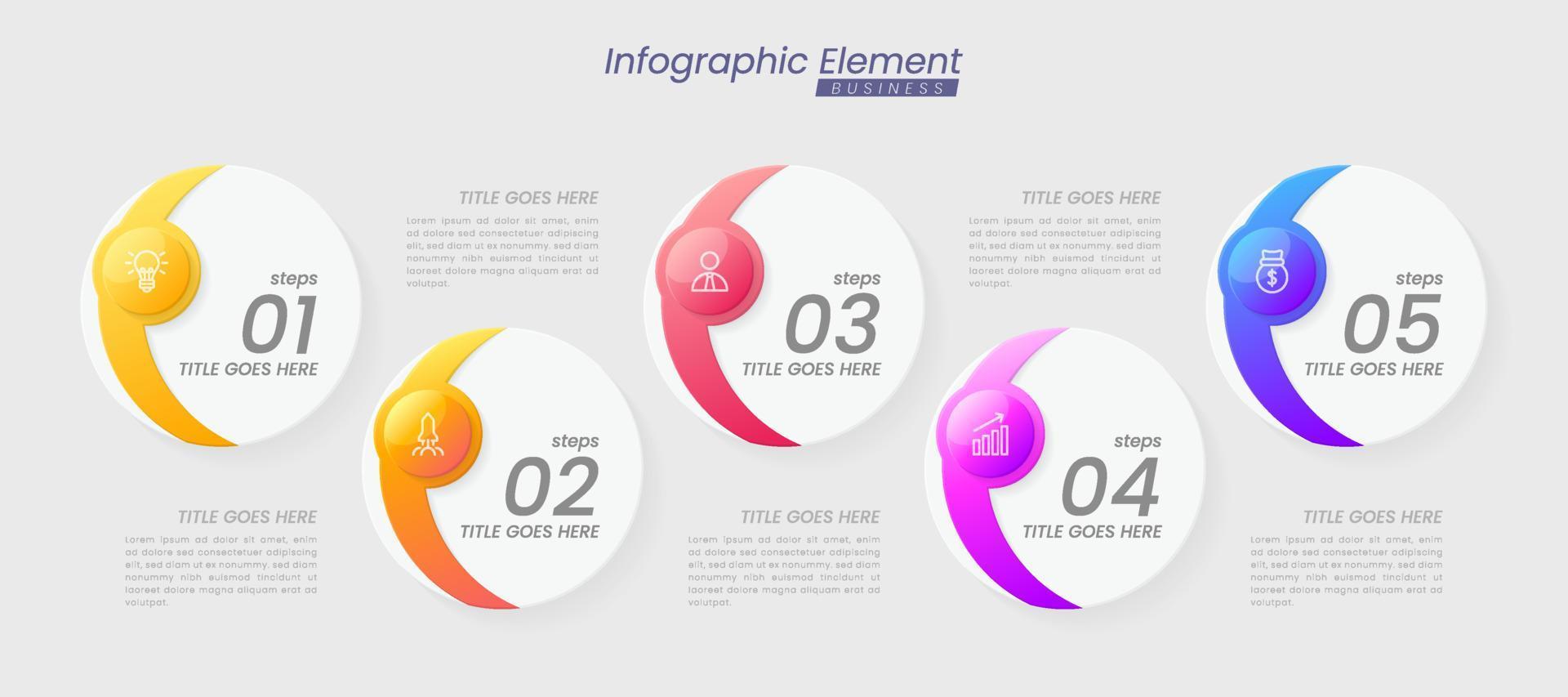 Infographic Element
BUSINESS

steps
01
TITLE GOES HERE

TITLE GOES HERE
Lorem ipsum ad dolor sit amet, enim ad dolore sed consectetuer adipiscing elit, sed diam ut ex nonummy. sed diam nonummy nibh euismod tincidunt ut laoreet dolore magna aliquam erat ad volutpat.

steps
02
TITLE GOES HERE

TITLE GOES HERE
Lorem ipsum ad dolor sit amet, enim ad dolore sed consectetuer adipiscing elit, sed diam ut ex nonummy. sed diam nonummy nibh euismod tincidunt ut laoreet dolore magna aliquam erat ad volutpat.

steps
03
TITLE GOES HERE

TITLE GOES HERE
Lorem ipsum ad dolor sit amet, enim ad dolore sed consectetuer adipiscing elit, sed diam ut ex nonummy. sed diam nonummy nibh euismod tincidunt ut laoreet dolore magna aliquam erat ad volutpat.

steps
04
TITLE GOES HERE

TITLE GOES HERE
Lorem ipsum ad dolor sit amet, enim ad dolore sed consectetuer adipiscing elit, sed diam ut ex nonummy. sed diam nonummy nibh euismod tincidunt ut laoreet dolore magna aliquam erat ad volutpat.

steps
05
TITLE GOES HERE

TITLE GOES HERE
Lorem ipsum ad dolor sit amet, enim ad dolore sed consectetuer adipiscing elit, sed diam ut ex nonummy. sed diam nonummy nibh euismod tincidunt ut laoreet dolore magna aliquam erat ad volutpat.