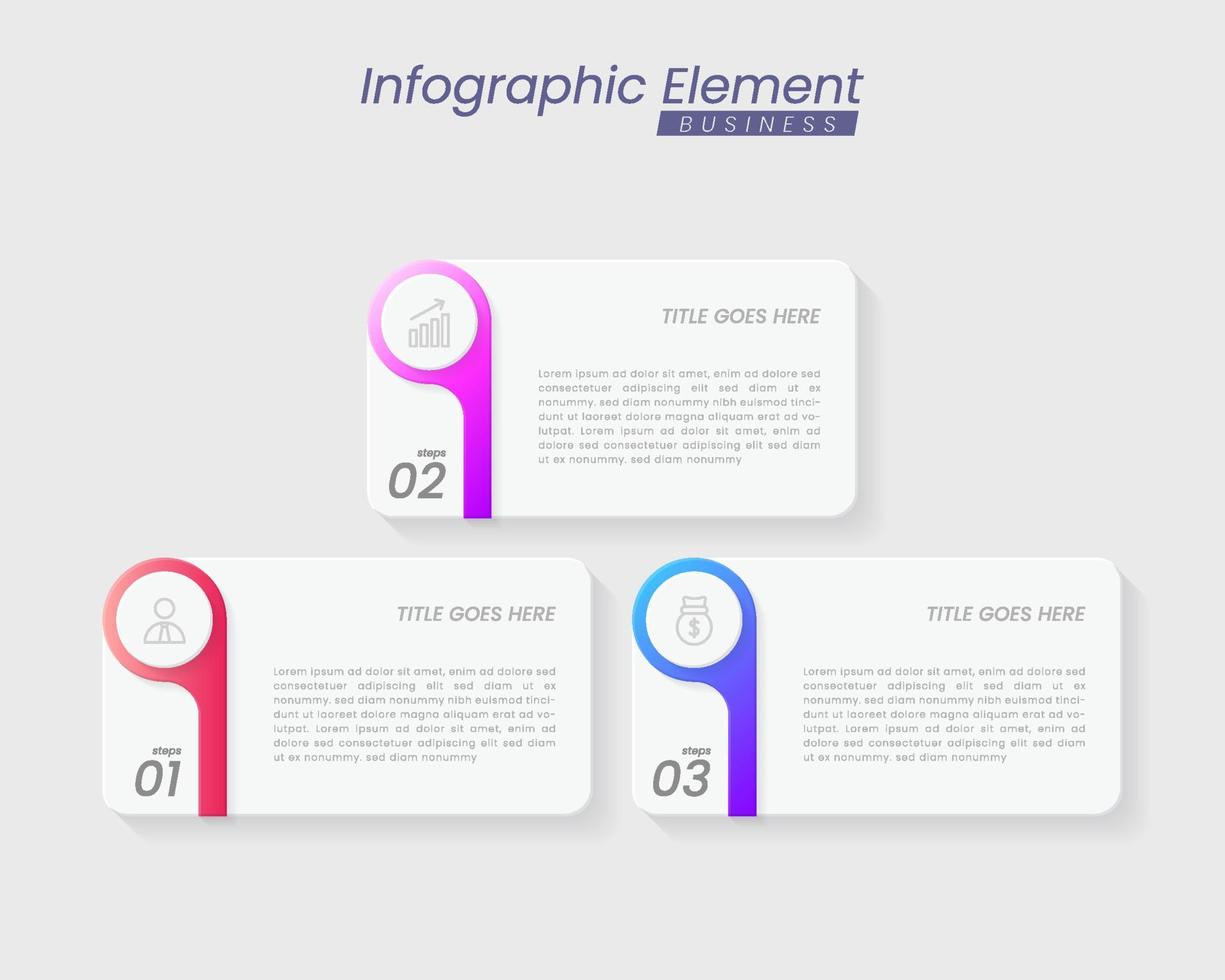 Infographic Element
BUSINESS

steps
02

TITLE GOES HERE

Lorem ipsum ad dolor sit amet, enim ad dolore sed consectetuer adipiscing elit sed diam ut ex nonummy. sed diam nonummy nibh euismod tincidunt ut laoreet dolore magna aliquam erat ad volutpat. Lorem ipsum ad dolor sit amet, enim ad dolore sed consectetuer adipiscing elit sed diam ut ex nonummy. sed diam nonummy

steps
01

TITLE GOES HERE

Lorem ipsum ad dolor sit amet, enim ad dolore sed consectetuer adipiscing elit sed diam ut ex nonummy. sed diam nonummy nibh euismod tincidunt ut laoreet dolore magna aliquam erat ad volutpat. Lorem ipsum ad dolor sit amet, enim ad dolore sed consectetuer adipiscing elit sed diam ut ex nonummy. sed diam nonummy

steps
03

TITLE GOES HERE

Lorem ipsum ad dolor sit amet, enim ad dolore sed consectetuer adipiscing elit sed diam ut ex nonummy. sed diam nonummy nibh euismod tincidunt ut laoreet dolore magna aliquam erat ad volutpat. Lorem ipsum ad dolor sit amet, enim ad dolore sed consectetuer adipiscing elit sed diam ut ex nonummy. sed diam nonummy