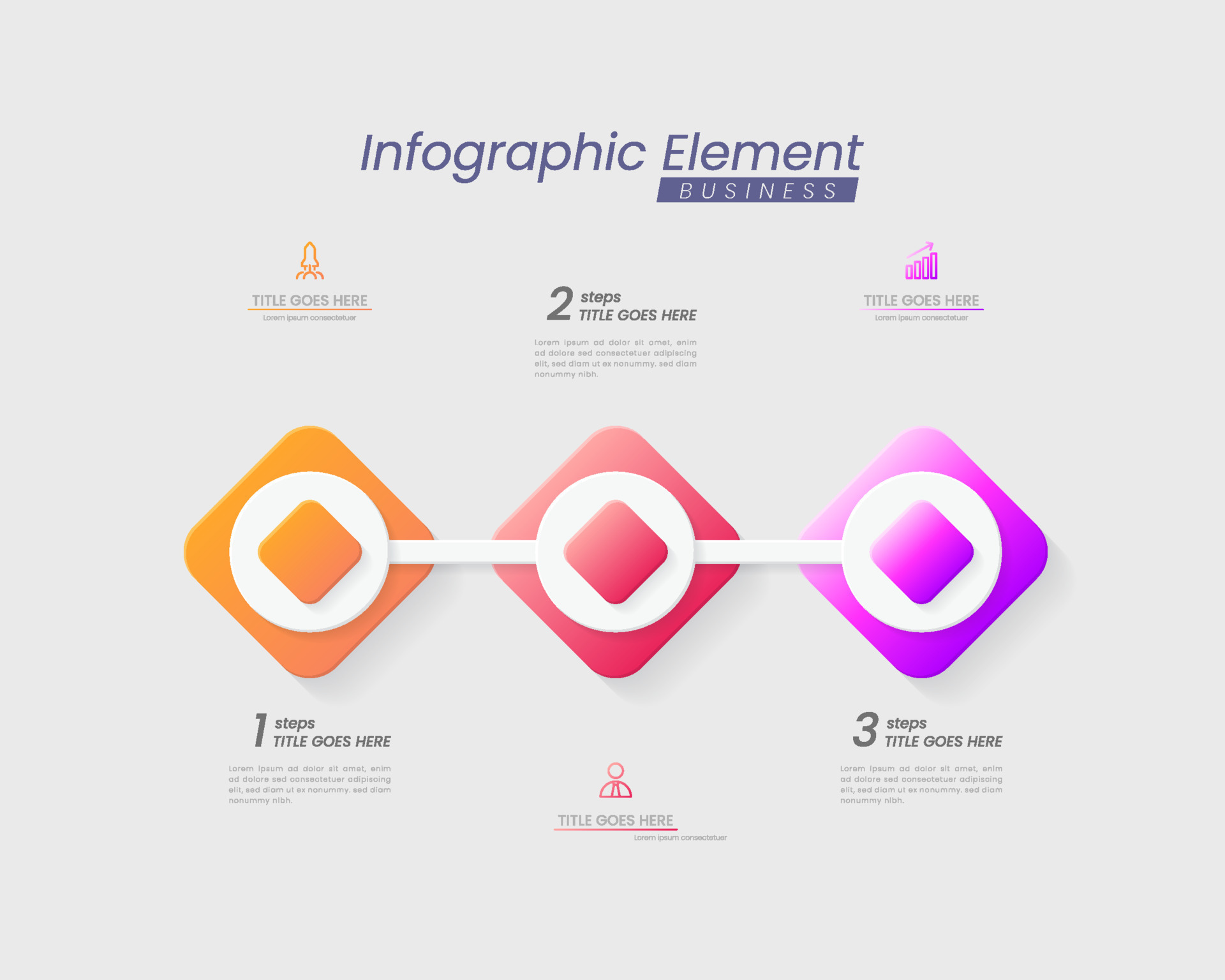 Infographic Element
BUSINESS

TITLE GOES HERE
Lorem ipsum consectetuer

2 steps
TITLE GOES HERE

Lorem ipsum ad dolor sit amet, enim ad dolore sed consectetuer adipiscing elit, sed diam ut ex nonummy. sed diam nonummy nibh.

TITLE GOES HERE
Lorem ipsum consectetuer

1 steps
TITLE GOES HERE

Lorem ipsum ad dolor sit amet, enim ad dolore sed consectetuer adipiscing elit, sed diam ut ex nonummy. sed diam nonummy nibh.

TITLE GOES HERE
Lorem ipsum consectetuer

3 steps
TITLE GOES HERE

Lorem ipsum ad dolor sit amet, enim ad dolore sed consectetuer adipiscing elit, sed diam ut ex nonummy. sed diam nonummy nibh.