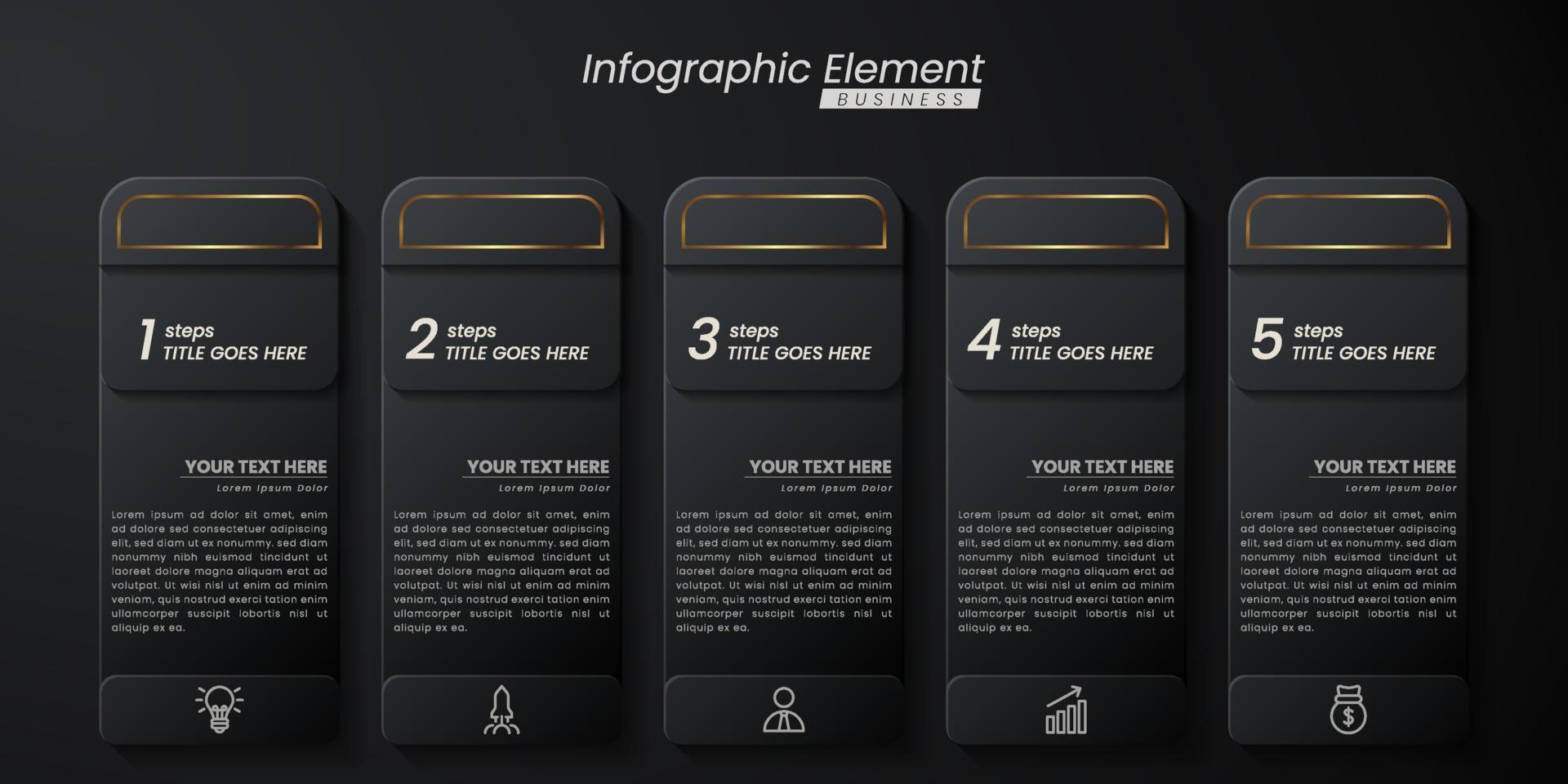 Infographic Element
BUSINESS

1 steps
TITLE GOES HERE

YOUR TEXT HERE
Lorem Ipsum Dolor

Lorem ipsum ad dolor sit amet, enim ad dolore sed consectetuer adipiscing elit, sed diam ut ex nonummy. sed diam nonummy nibh euismod tincidunt ut laoreet dolore magna aliquam erat ad volutpat. Ut wisi nisl ut enim ad minim veniam, quis nostrud exerci tation enim ullamcorper suscipit lobortis nisl ut aliquip ex ea.

2 steps
TITLE GOES HERE

YOUR TEXT HERE
Lorem Ipsum Dolor

Lorem ipsum ad dolor sit amet, enim ad dolore sed consectetuer adipiscing elit, sed diam ut ex nonummy. sed diam nonummy nibh euismod tincidunt ut laoreet dolore magna aliquam erat ad volutpat. Ut wisi nisl ut enim ad minim veniam, quis nostrud exerci tation enim ullamcorper suscipit lobortis nisl ut aliquip ex ea.

3 steps
TITLE GOES HERE

YOUR TEXT HERE
Lorem Ipsum Dolor

Lorem ipsum ad dolor sit amet, enim ad dolore sed consectetuer adipiscing elit, sed diam ut ex nonummy. sed diam nonummy nibh euismod tincidunt ut laoreet dolore magna aliquam erat ad volutpat. Ut wisi nisl ut enim ad minim veniam, quis nostrud exerci tation enim ullamcorper suscipit lobortis nisl ut aliquip ex ea.

4 steps
TITLE GOES HERE

YOUR TEXT HERE
Lorem Ipsum Dolor

Lorem ipsum ad dolor sit amet, enim ad dolore sed consectetuer adipiscing elit, sed diam ut ex nonummy. sed diam nonummy nibh euismod tincidunt ut laoreet dolore magna aliquam erat ad volutpat. Ut wisi nisl ut enim ad minim veniam, quis nostrud exerci tation enim ullamcorper suscipit lobortis nisl ut aliquip ex ea.

5 steps
TITLE GOES HERE

YOUR TEXT HERE
Lorem Ipsum Dolor

Lorem ipsum ad dolor sit amet, enim ad dolore sed consectetuer adipiscing elit, sed diam ut ex nonummy. sed diam nonummy nibh euismod tincidunt ut laoreet dolore magna aliquam erat ad volutpat. Ut wisi nisl ut enim ad minim veniam, quis nostrud exerci tation enim ullamcorper suscipit lobortis nisl ut aliquip ex ea.

$