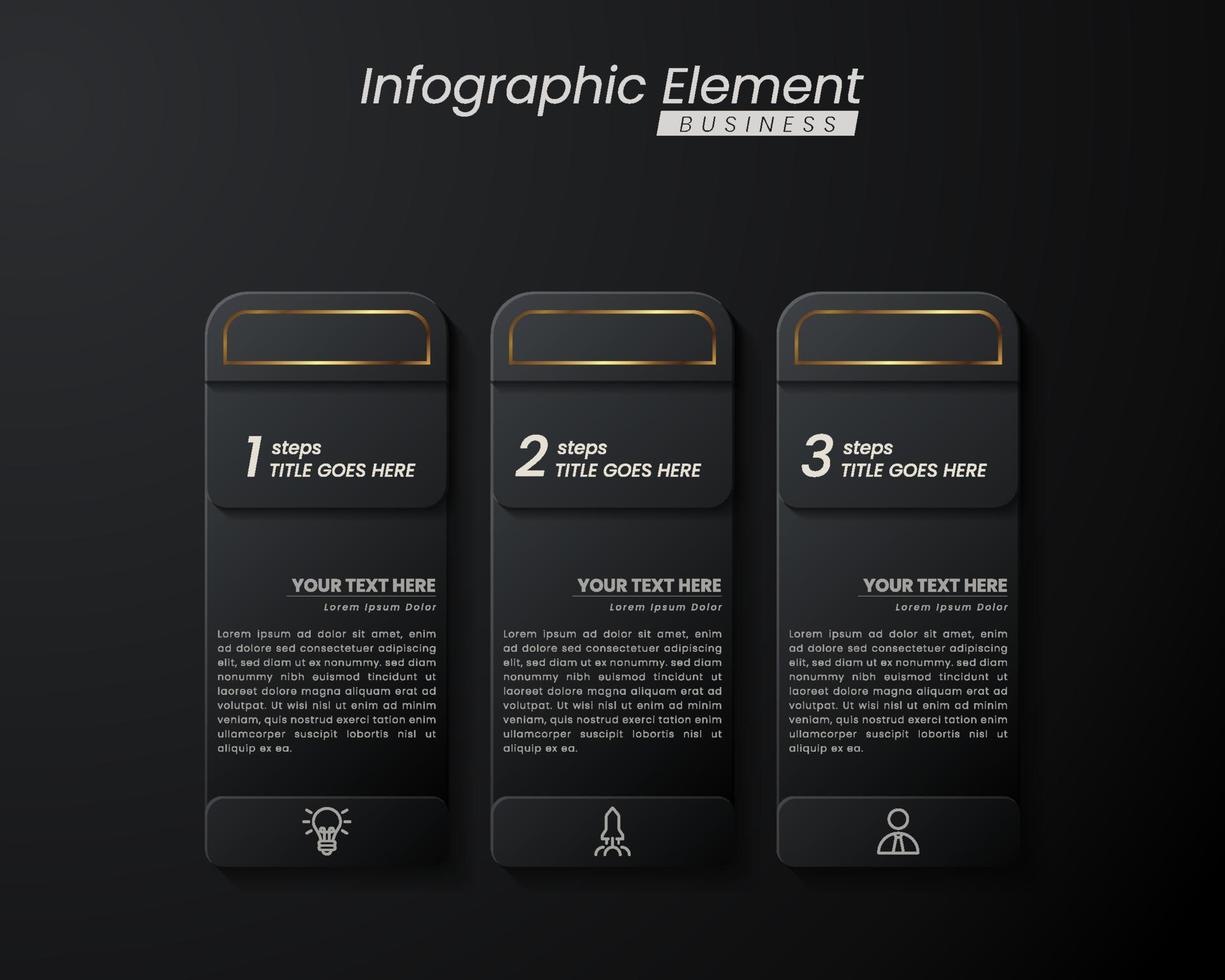 Infographic Element
BUSINESS

1 steps
TITLE GOES HERE

YOUR TEXT HERE
Lorem Ipsum Dolor

Lorem ipsum ad dolor sit amet, enim ad dolore sed consectetuer adipiscing elit, sed diam ut ex nonummy. sed diam nonummy nibh euismod tincidunt ut laoreet dolore magna aliquam erat ad volutpat. Ut wisi nisl ut enim ad minim veniam, quis nostrud exerci tation enim ullamcorper suscipit lobortis nisl ut aliquip ex ea.

2 steps
TITLE GOES HERE

YOUR TEXT HERE
Lorem Ipsum Dolor

Lorem ipsum ad dolor sit amet, enim ad dolore sed consectetuer adipiscing elit, sed diam ut ex nonummy. sed diam nonummy nibh euismod tincidunt ut laoreet dolore magna aliquam erat ad volutpat. Ut wisi nisl ut enim ad minim veniam, quis nostrud exerci tation enim ullamcorper suscipit lobortis nisl ut aliquip ex ea.

3 steps
TITLE GOES HERE

YOUR TEXT HERE
Lorem Ipsum Dolor

Lorem ipsum ad dolor sit amet, enim ad dolore sed consectetuer adipiscing elit, sed diam ut ex nonummy. sed diam nonummy nibh euismod tincidunt ut laoreet dolore magna aliquam erat ad volutpat. Ut wisi nisl ut enim ad minim veniam, quis nostrud exerci tation enim ullamcorper suscipit lobortis nisl ut aliquip ex ea.