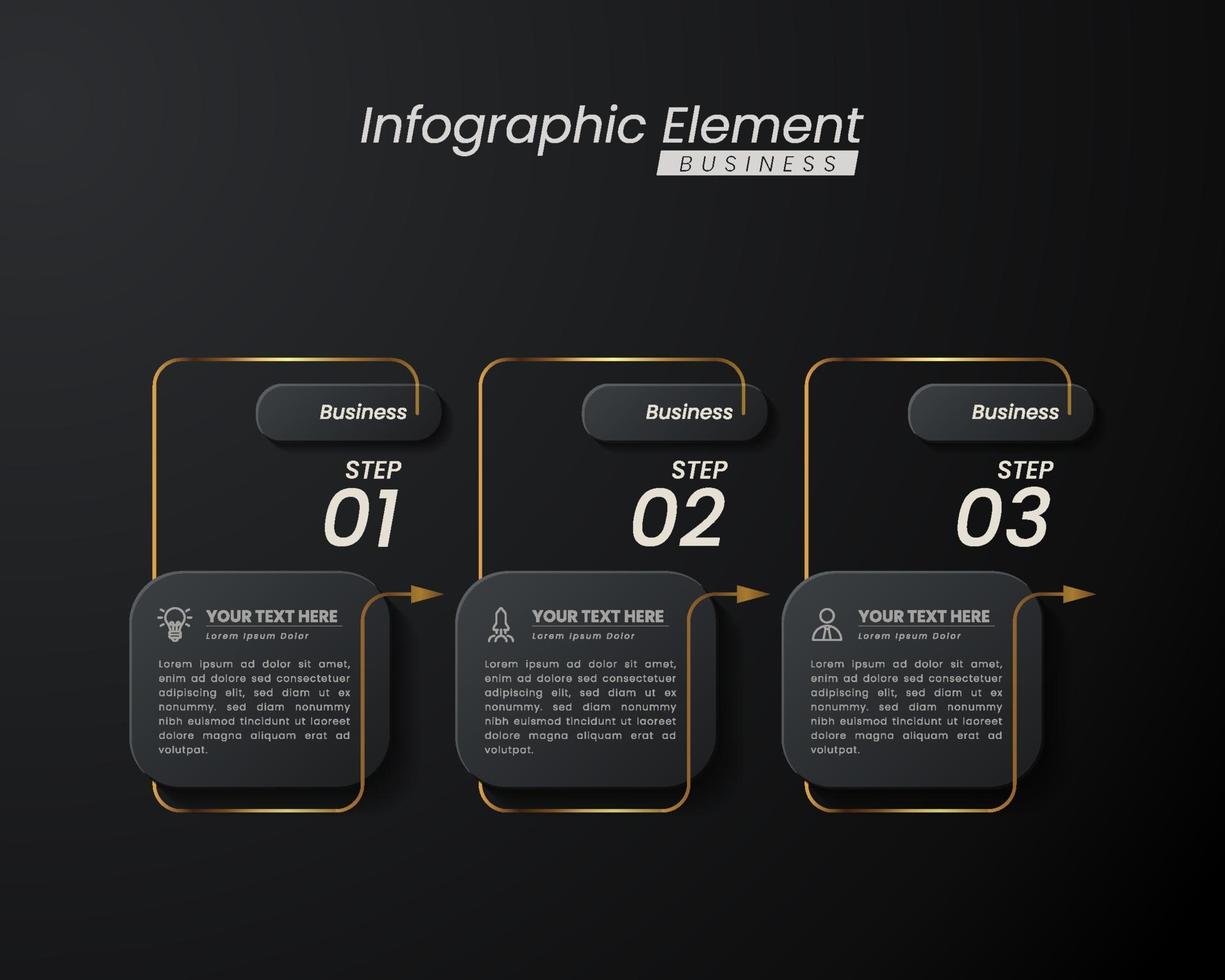 Infographic Element
BUSINESS

Business
STEP
01
YOUR TEXT HERE
Lorem Ipsum Dolor
Lorem ipsum ad dolor sit amet, enim ad dolore sed consectetuer adipiscing elit, sed diam ut ex nonummy. sed diam nonummy nibh euismod tincidunt ut laoreet dolore magna aliquam erat ad volutpat.

Business
STEP
02
YOUR TEXT HERE
Lorem Ipsum Dolor
Lorem ipsum ad dolor sit amet, enim ad dolore sed consectetuer adipiscing elit, sed diam ut ex nonummy. sed diam nonummy nibh euismod tincidunt ut laoreet dolore magna aliquam erat ad volutpat.

Business
STEP
03
YOUR TEXT HERE
Lorem Ipsum Dolor
Lorem ipsum ad dolor sit amet, enim ad dolore sed consectetuer adipiscing elit, sed diam ut ex nonummy. sed diam nonummy nibh euismod tincidunt ut laoreet dolore magna aliquam erat ad volutpat.