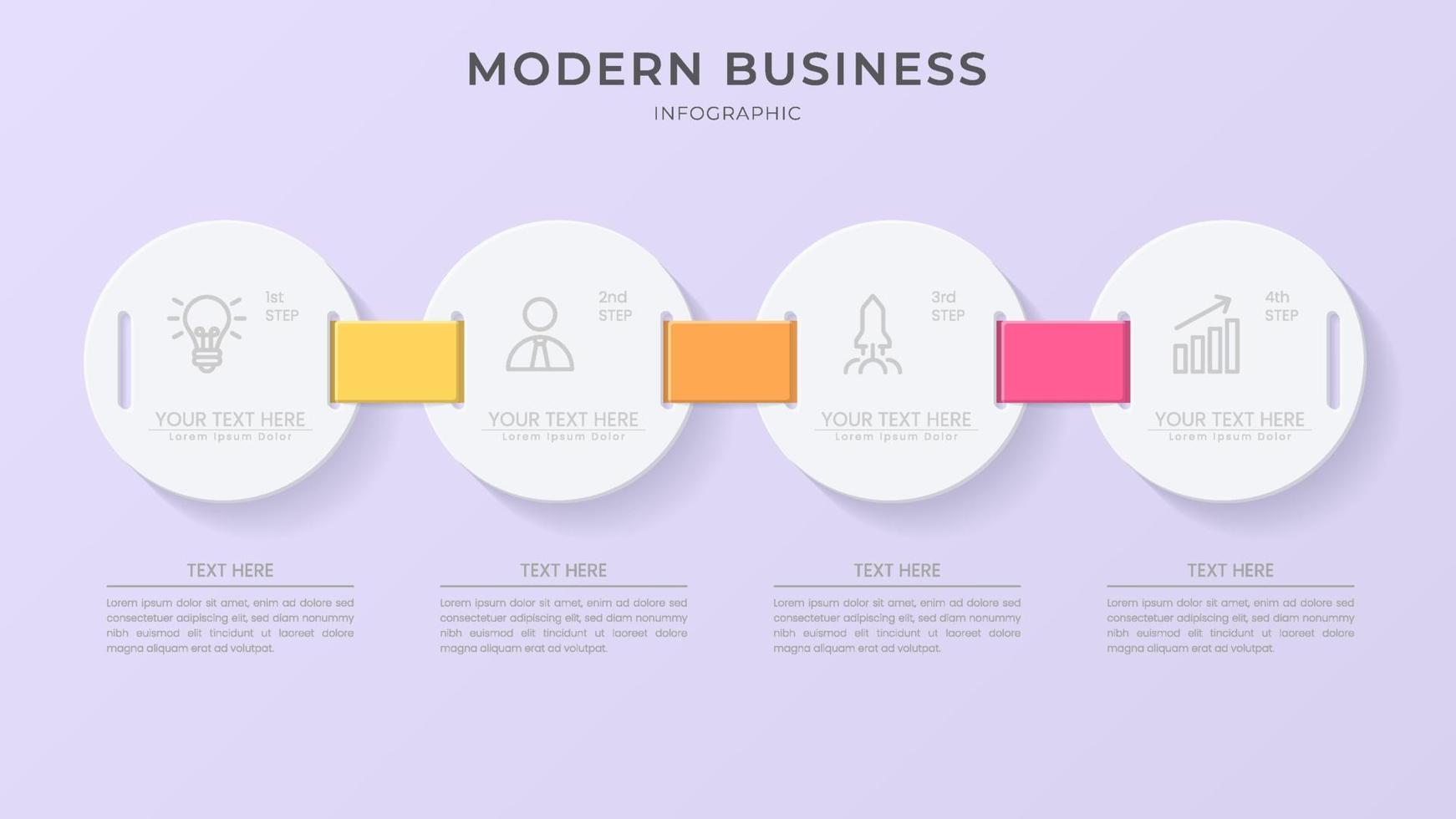 MODERN BUSINESS
INFOGRAPHIC

1st STEP
YOUR TEXT HERE
Lorem Ipsum Dolor

2nd STEP
YOUR TEXT HERE
Lorem Ipsum Dolor

3rd STEP
YOUR TEXT HERE
Lorem Ipsum Dolor

4th STEP
YOUR TEXT HERE
Lorem Ipsum Dolor

TEXT HERE
Lorem ipsum dolor sit amet, enim ad dolore sed consectetuer adipiscing elit, sed diam nonummy nibh euismod elit tincidunt ut laoreet dolore magna aliquam erat ad volutpat.

TEXT HERE
Lorem ipsum dolor sit amet, enim ad dolore sed consectetuer adipiscing elit, sed diam nonummy nibh euismod elit tincidunt ut laoreet dolore magna aliquam erat ad volutpat.

TEXT HERE
Lorem ipsum dolor sit amet, enim ad dolore sed consectetuer adipiscing elit, sed diam nonummy nibh euismod elit tincidunt ut laoreet dolore magna aliquam erat ad volutpat.

TEXT HERE
Lorem ipsum dolor sit amet, enim ad dolore sed consectetuer adipiscing elit, sed diam nonummy nibh euismod elit tincidunt ut laoreet dolore magna aliquam erat ad volutpat.