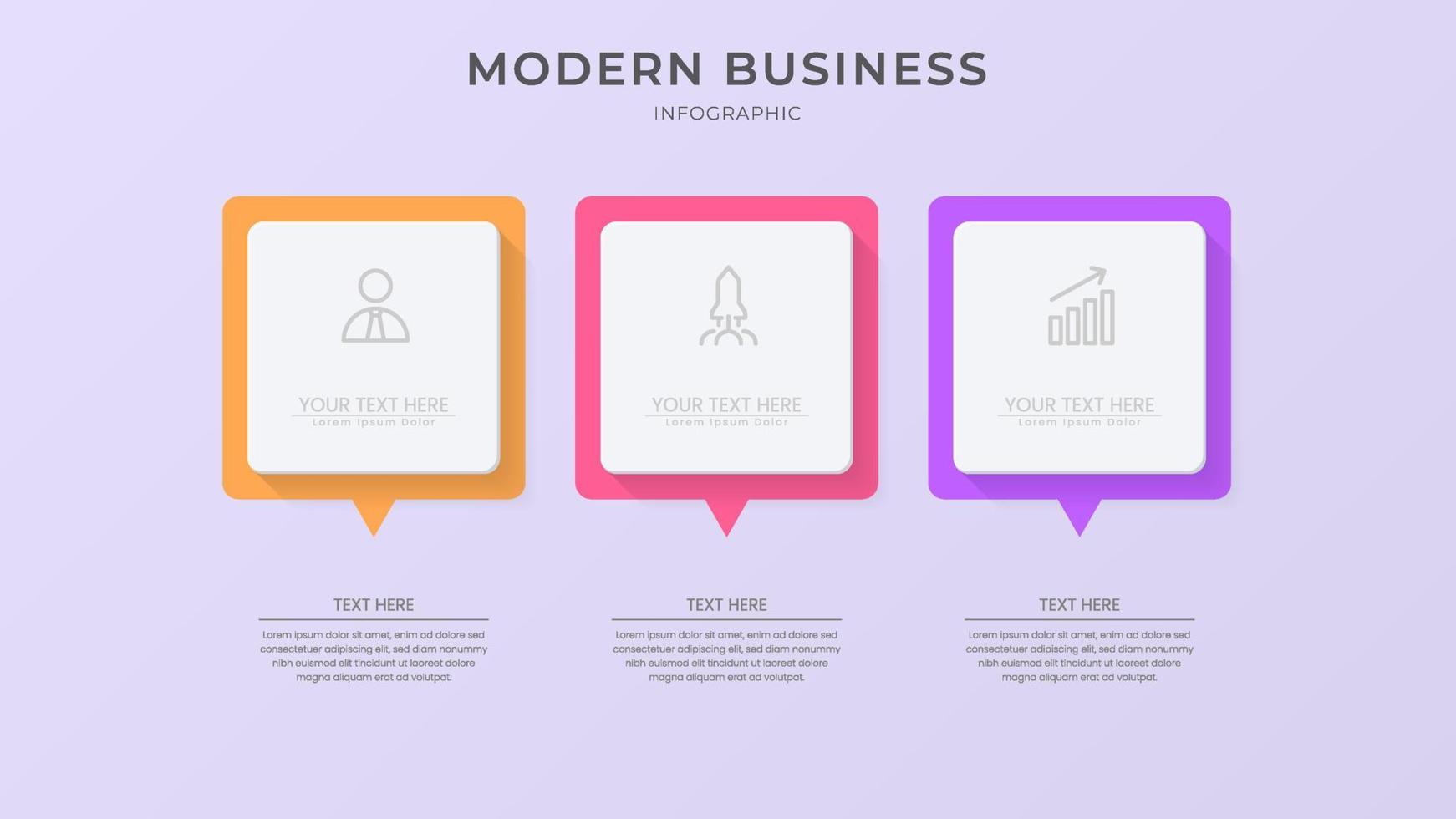 MODERN BUSINESS

INFOGRAPHIC

YOUR TEXT HERE
Lorem Ipsum Dolor

YOUR TEXT HERE
Lorem Ipsum Dolor

YOUR TEXT HERE
Lorem Ipsum Dolor

TEXT HERE

Lorem ipsum dolor sit amet, enim ad dolore sed consectetuer adipiscing elit, sed diam nonummy nibh euismod elit tincidunt ut laoreet dolore magna aliquam erat ad volutpat.

TEXT HERE

Lorem ipsum dolor sit amet, enim ad dolore sed consectetuer adipiscing elit, sed diam nonummy nibh euismod elit tincidunt ut laoreet dolore magna aliquam erat ad volutpat.

TEXT HERE

Lorem ipsum dolor sit amet, enim ad dolore sed consectetuer adipiscing elit, sed diam nonummy nibh euismod elit tincidunt ut laoreet dolore magna aliquam erat ad volutpat.