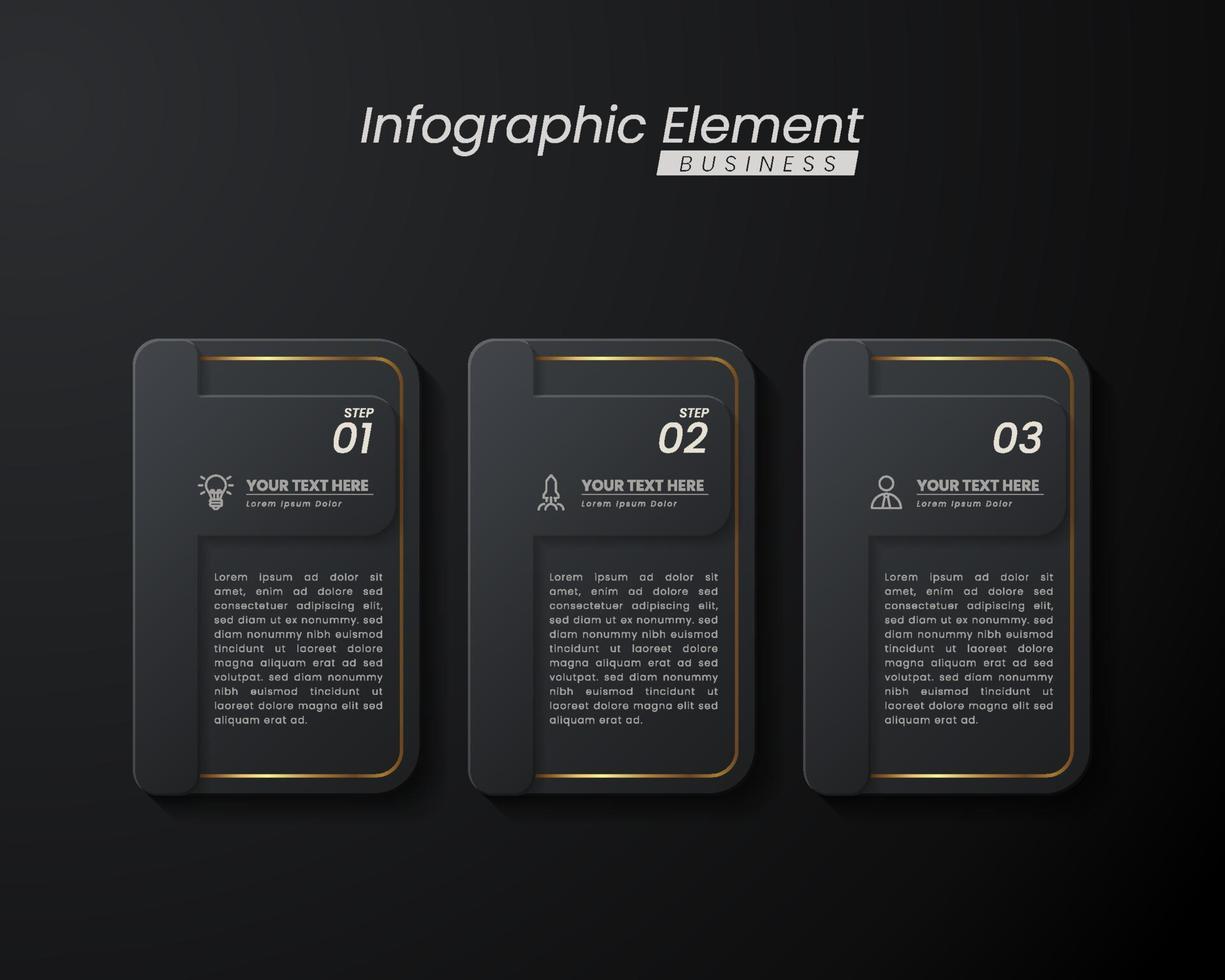 Infographic Element
BUSINESS

STEP
01

YOUR TEXT HERE
Lorem Ipsum Dolor

Lorem ipsum ad dolor sit amet, enim ad dolore sed consectetuer adipiscing elit, sed diam ut ex nonummy. sed diam nonummy nibh euismod tincidunt ut laoreet dolore magna aliquam erat ad sed volutpat. sed diam nonummy nibh euismod tincidunt ut laoreet dolore magna elit sed aliquam erat ad.

STEP
02

YOUR TEXT HERE
Lorem Ipsum Dolor

Lorem ipsum ad dolor sit amet, enim ad dolore sed consectetuer adipiscing elit, sed diam ut ex nonummy. sed diam nonummy nibh euismod tincidunt ut laoreet dolore magna aliquam erat ad sed volutpat. sed diam nonummy nibh euismod tincidunt ut laoreet dolore magna elit sed aliquam erat ad.

03

YOUR TEXT HERE
Lorem Ipsum Dolor

Lorem ipsum ad dolor sit amet, enim ad dolore sed consectetuer adipiscing elit, sed diam ut ex nonummy. sed diam nonummy nibh euismod tincidunt ut laoreet dolore magna aliquam erat ad sed volutpat. sed diam nonummy nibh euismod tincidunt ut laoreet dolore magna elit sed aliquam erat ad.