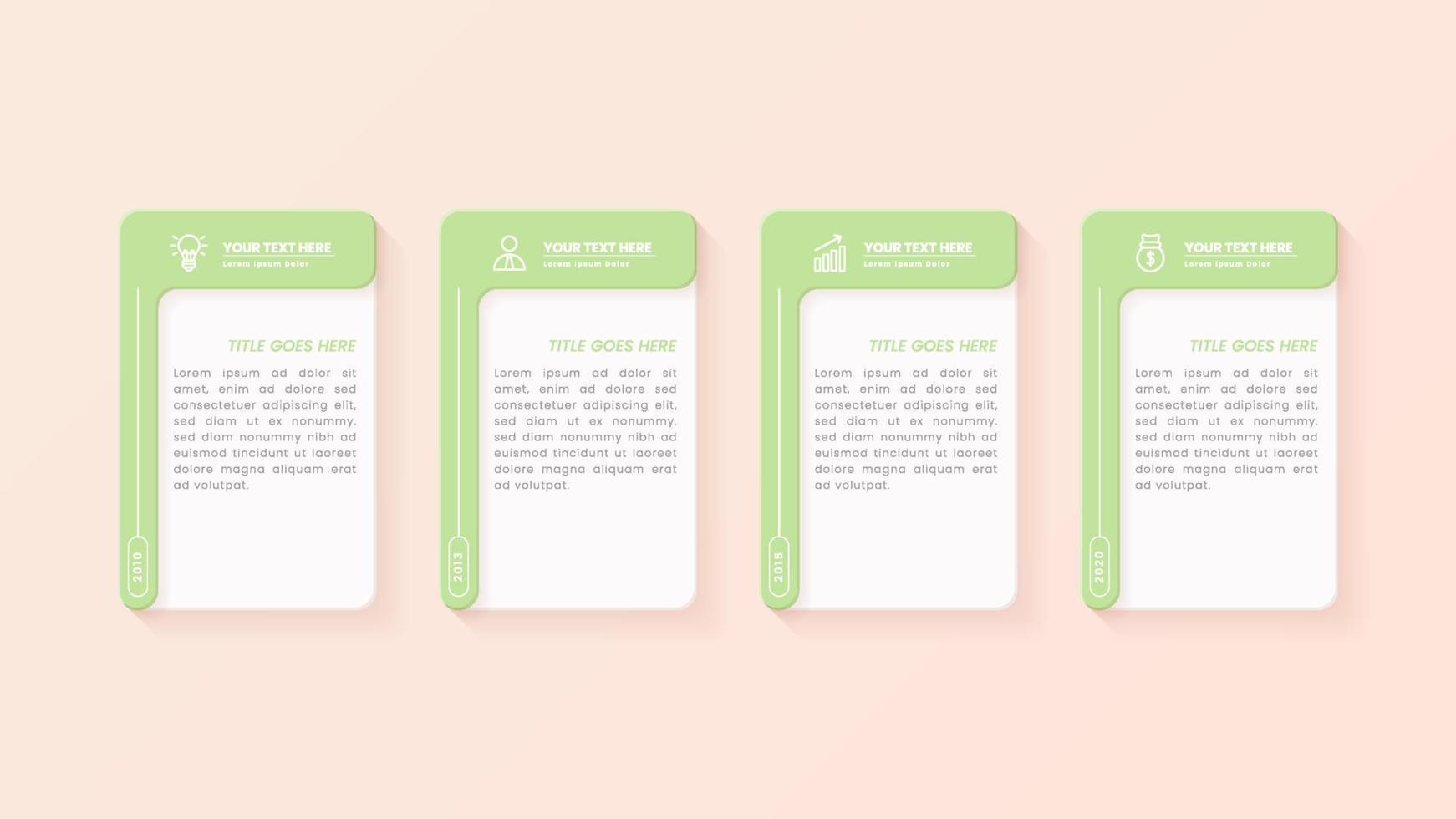 YOUR TEXT HERE
Lorem Ipsum Dolor

TITLE GOES HERE

Lorem ipsum ad dolor sit amet, enim ad dolore sed consectetuer adipiscing elit, sed diam ut ex nonummy. sed diam nonummy nibh ad euismod tincidunt ut laoreet dolore magna aliquam erat ad volutpat.

2010

YOUR TEXT HERE
Lorem Ipsum Dolor

TITLE GOES HERE

Lorem ipsum ad dolor sit amet, enim ad dolore sed consectetuer adipiscing elit, sed diam ut ex nonummy. sed diam nonummy nibh ad euismod tincidunt ut laoreet dolore magna aliquam erat ad volutpat.

2013

YOUR TEXT HERE
Lorem Ipsum Dolor

TITLE GOES HERE

Lorem ipsum ad dolor sit amet, enim ad dolore sed consectetuer adipiscing elit, sed diam ut ex nonummy. sed diam nonummy nibh ad euismod tincidunt ut laoreet dolore magna aliquam erat ad volutpat.

2015

YOUR TEXT HERE
Lorem Ipsum Dolor

TITLE GOES HERE

Lorem ipsum ad dolor sit amet, enim ad dolore sed consectetuer adipiscing elit, sed diam ut ex nonummy. sed diam nonummy nibh ad euismod tincidunt ut laoreet dolore magna aliquam erat ad volutpat.

2020