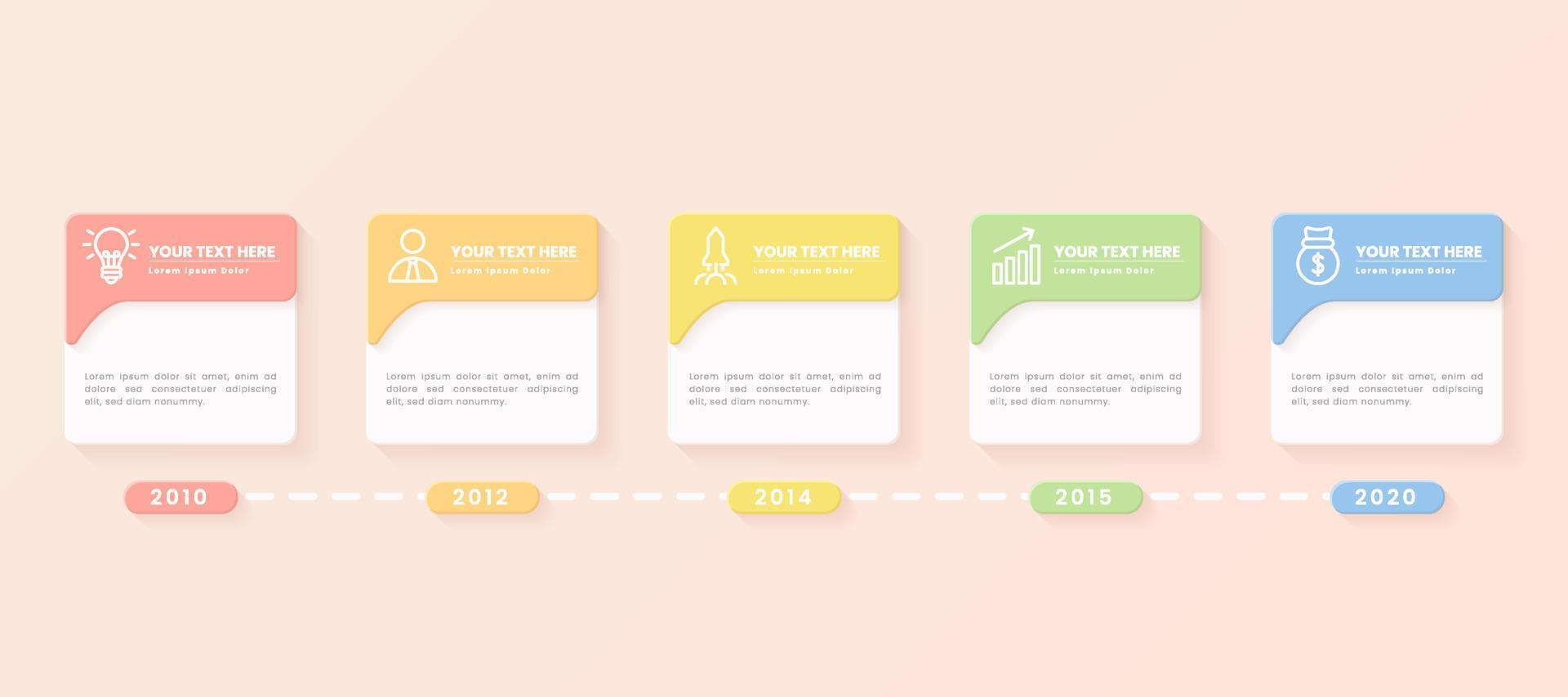 YOUR TEXT HERE
Lorem Ipsum Dolor

Lorem ipsum dolor sit amet, enim ad dolore sed consectetuer adipiscing elit, sed diam nonummy.

2010

YOUR TEXT HERE
Lorem Ipsum Dolor

Lorem ipsum dolor sit amet, enim ad dolore sed consectetuer adipiscing elit, sed diam nonummy.

2012

YOUR TEXT HERE
Lorem Ipsum Dolor

Lorem ipsum dolor sit amet, enim ad dolore sed consectetuer adipiscing elit, sed diam nonummy.

2014

YOUR TEXT HERE
Lorem Ipsum Dolor

Lorem ipsum dolor sit amet, enim ad dolore sed consectetuer adipiscing elit, sed diam nonummy.

2015

YOUR TEXT HERE
Lorem Ipsum Dolor

Lorem ipsum dolor sit amet, enim ad dolore sed consectetuer adipiscing elit, sed diam nonummy.

2020