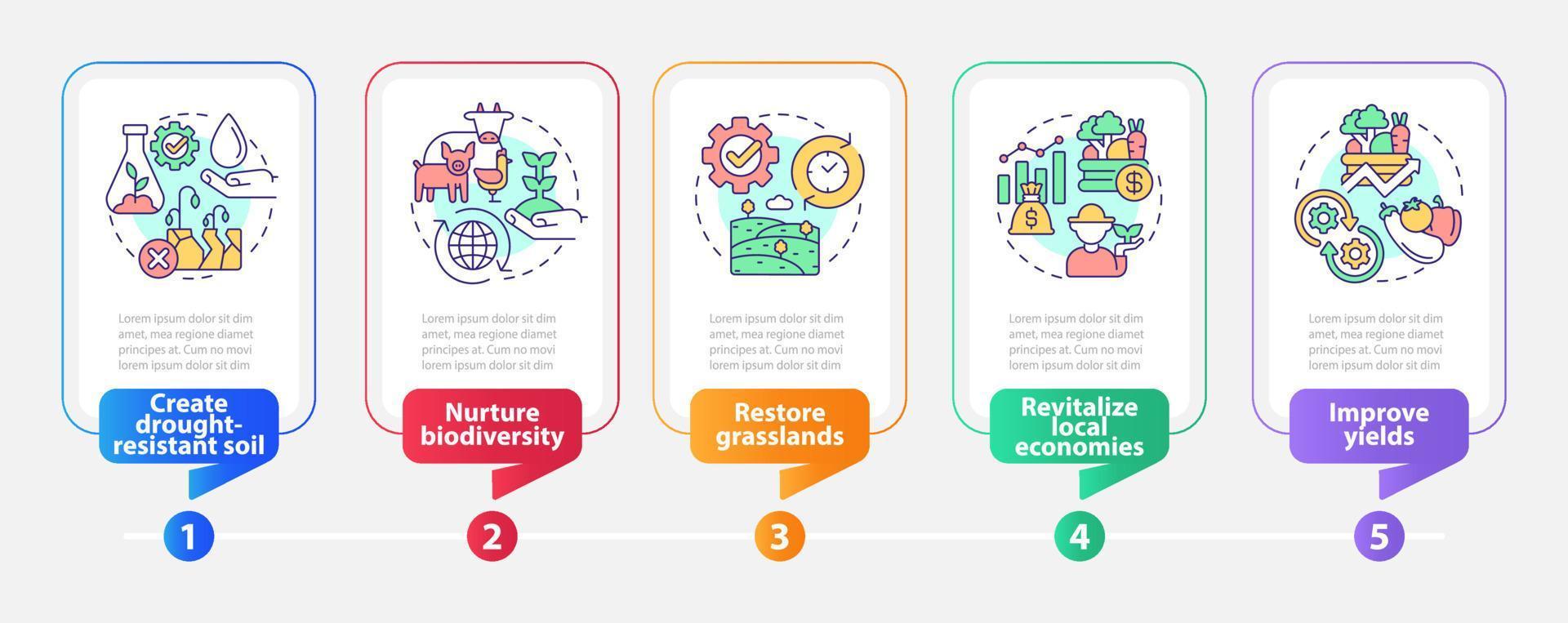 Lorem ipsum dolor sit dim amet, mea regione diamet principes at. Cum no movi lorem ipsum dolor sit dim

Create drought-resistant soil

1

Lorem ipsum dolor sit dim amet, mea regione diamet principes at. Cum no movi lorem ipsum dolor sit dim

Nurture biodiversity

2

Lorem ipsum dolor sit dim amet, mea regione diamet principes at. Cum no movi lorem ipsum dolor sit dim

Restore grasslands

3

Lorem ipsum dolor sit dim amet, mea regione diamet principes at. Cum no movi lorem ipsum dolor sit dim

Revitalize local economies

4

Lorem ipsum dolor sit dim amet, mea regione diamet principes at. Cum no movi lorem ipsum dolor sit dim

Improve yields

5