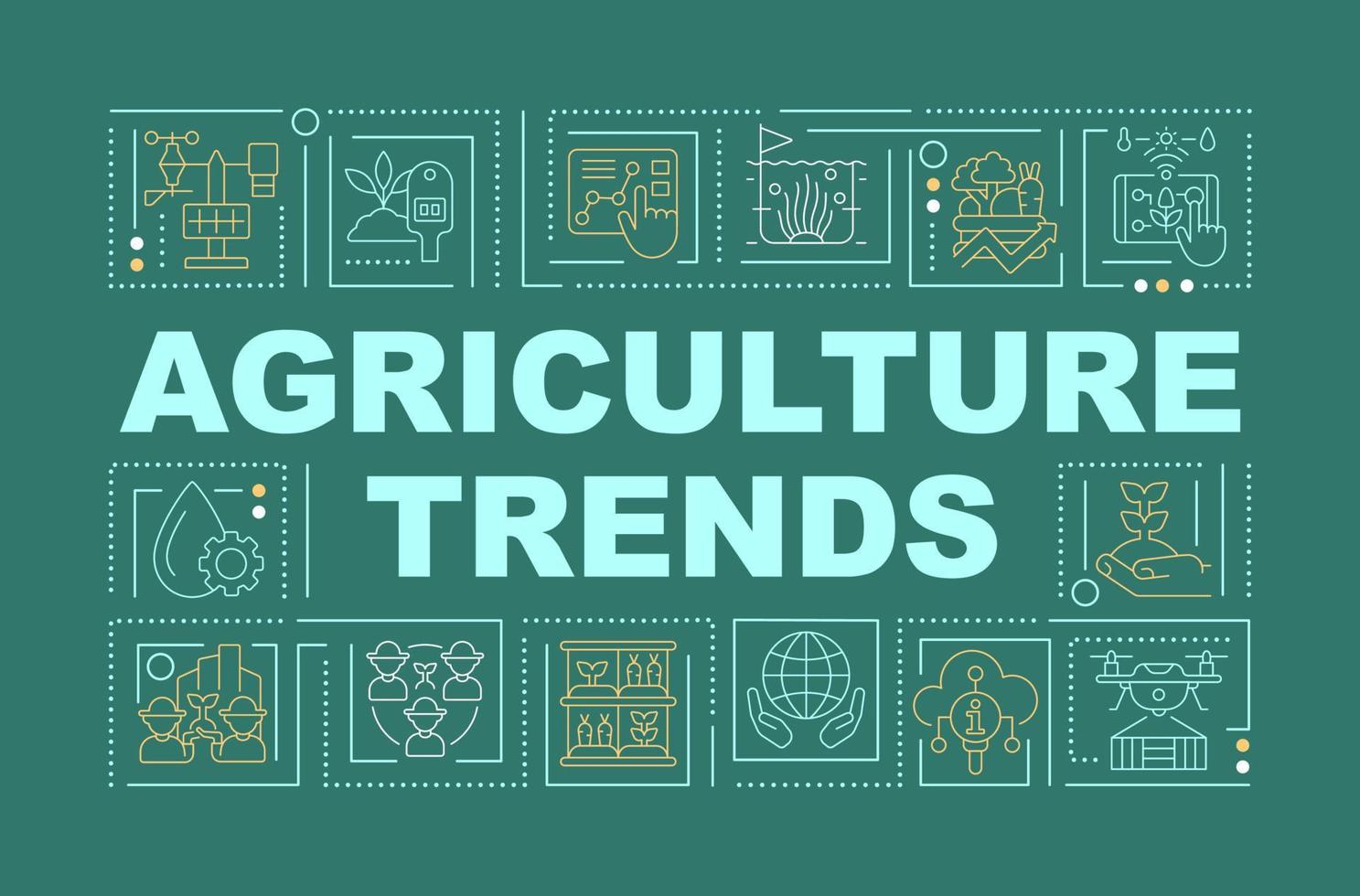 AGRICULTURE TRENDS