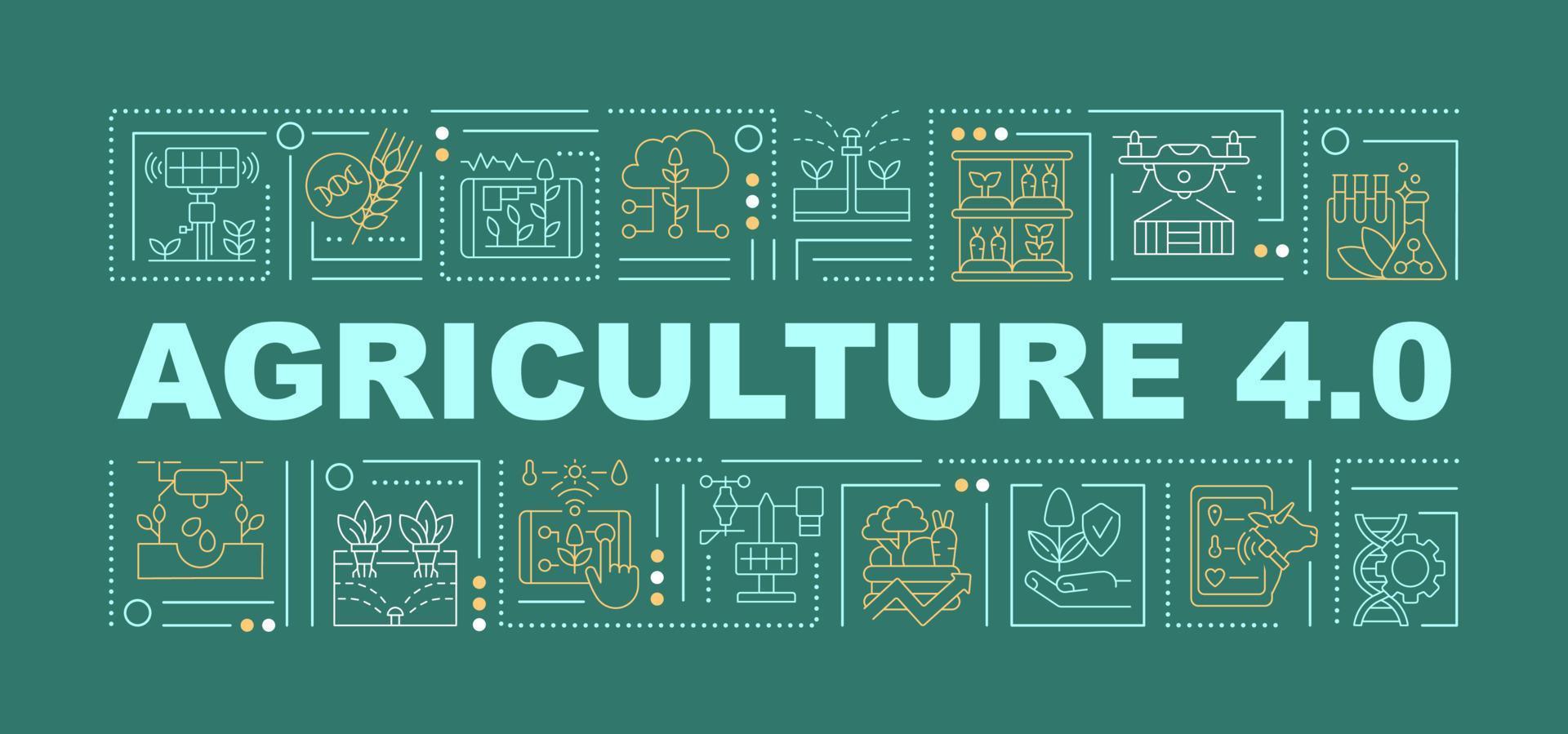 AGRICULTURE 4.0