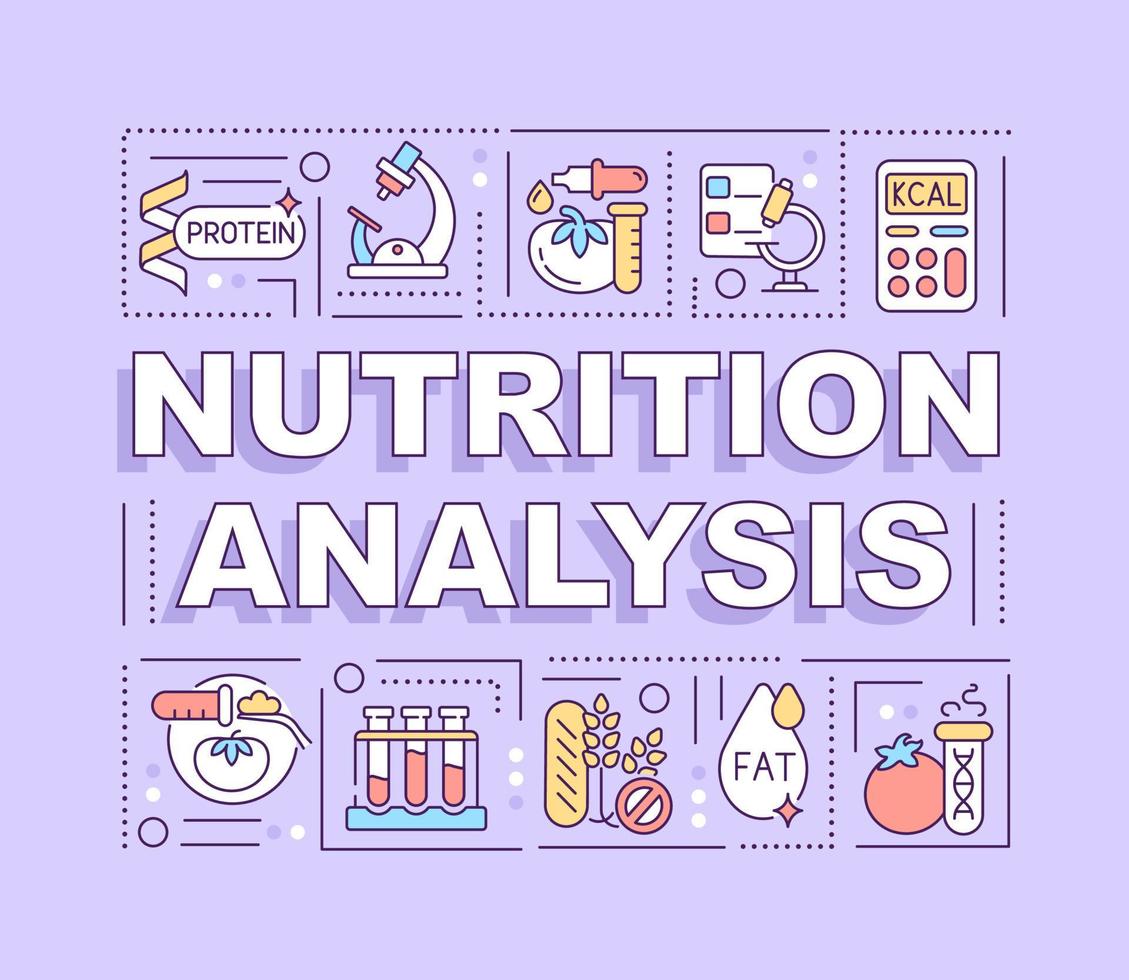 PROTEIN

KCAL

NUTRITION ANALYSIS

FAT